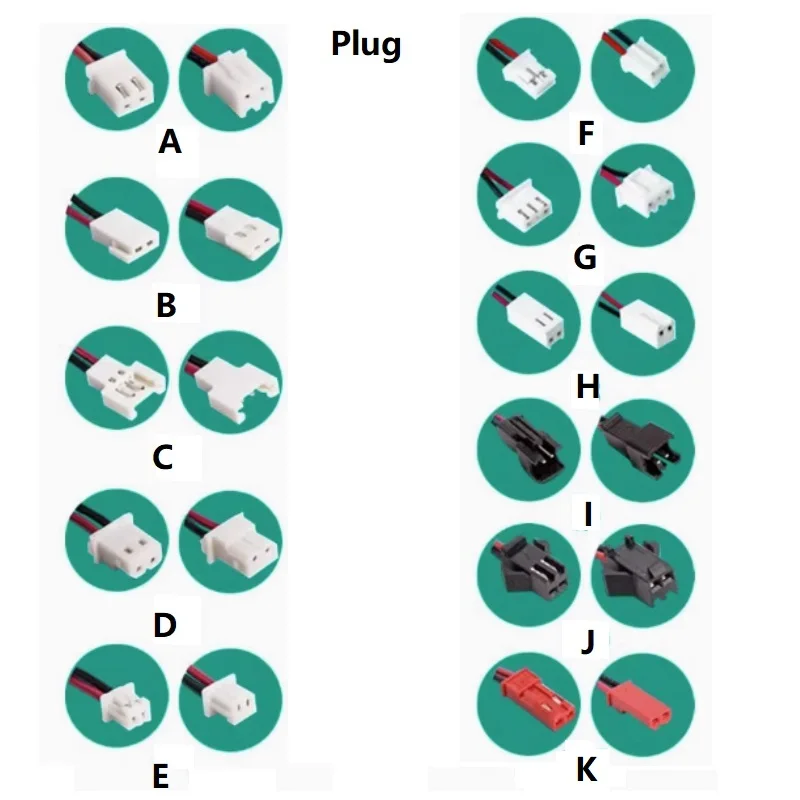 Plug

A

B

C

D

E

F

G

H

I

J

K