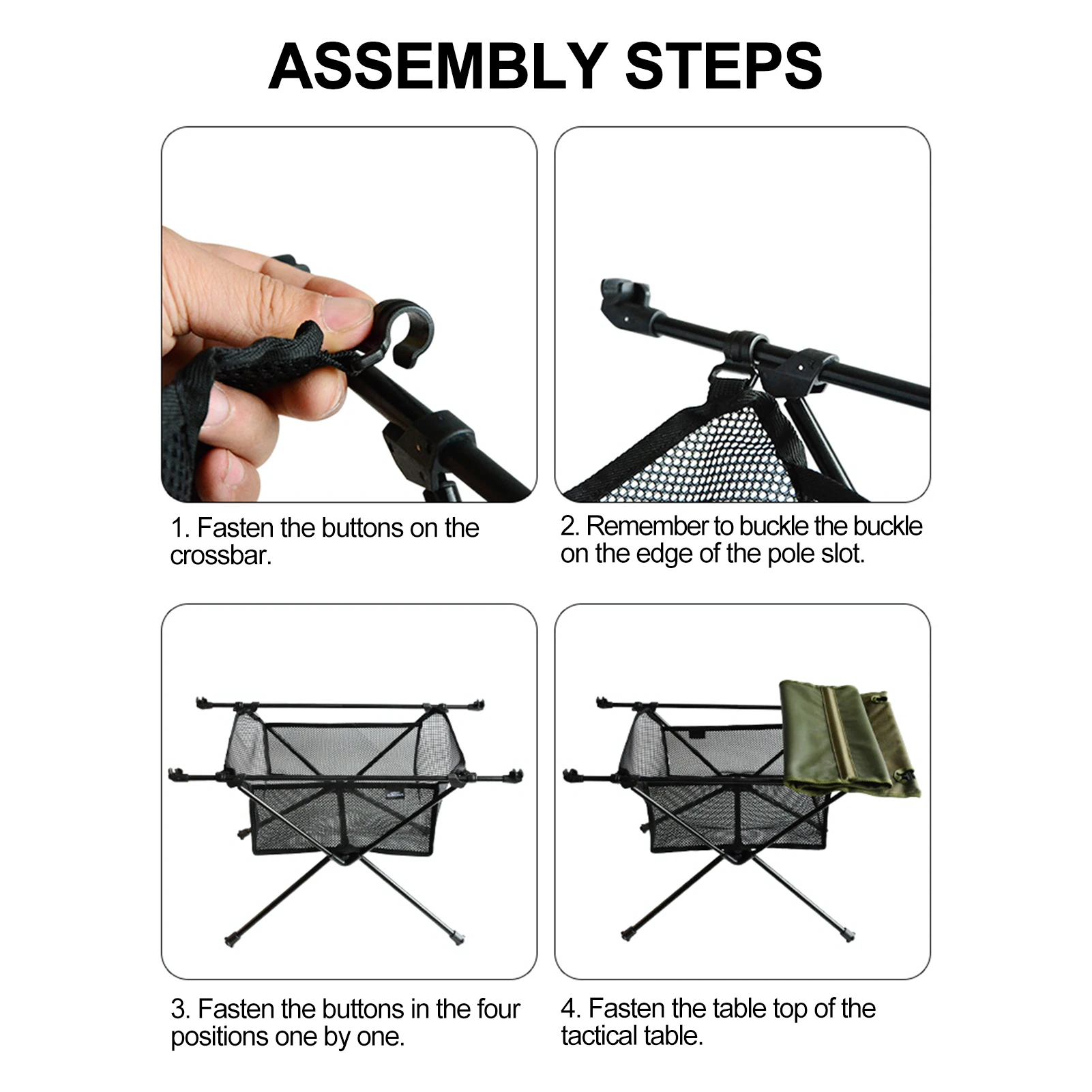 ASSEMBLY STEPS

1. Fasten the buttons on the crossbar.

2. Remember to buckle the buckle on the edge of the pole slot.

3. Fasten the buttons in the four positions one by one.

4. Fasten the table top of the tactical table.