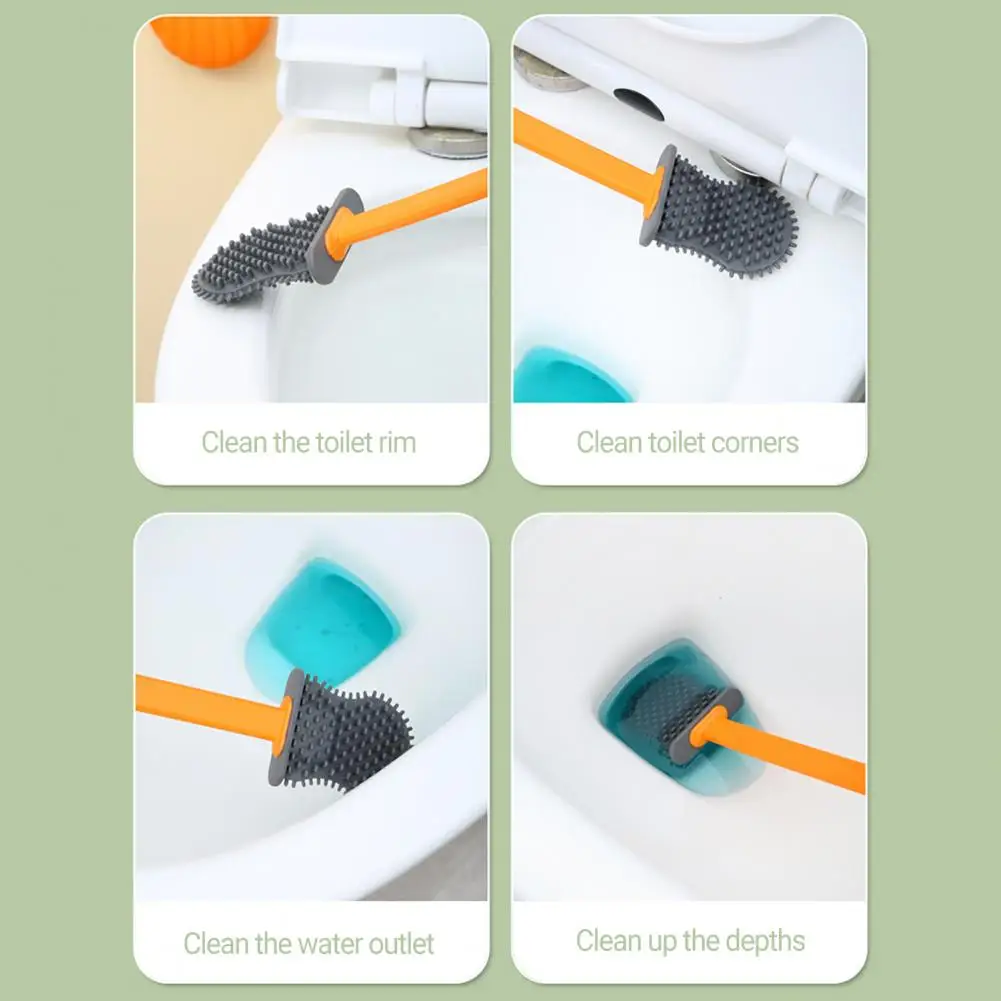 Clean the toilet rim

Clean toilet corners

Clean the water outlet

Clean up the depths