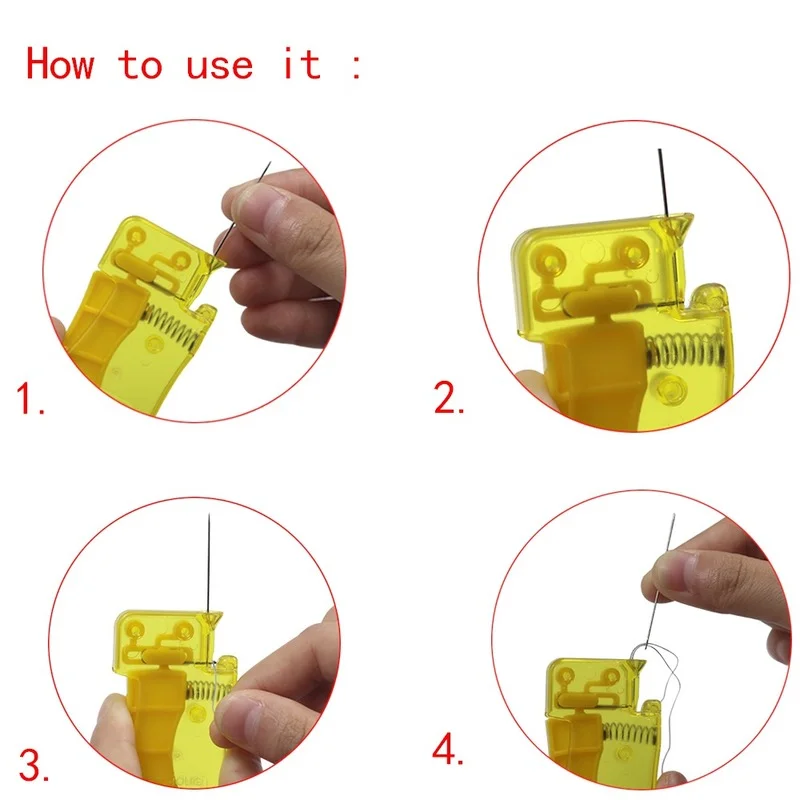 How to use it :

1.

2.

3.

4.