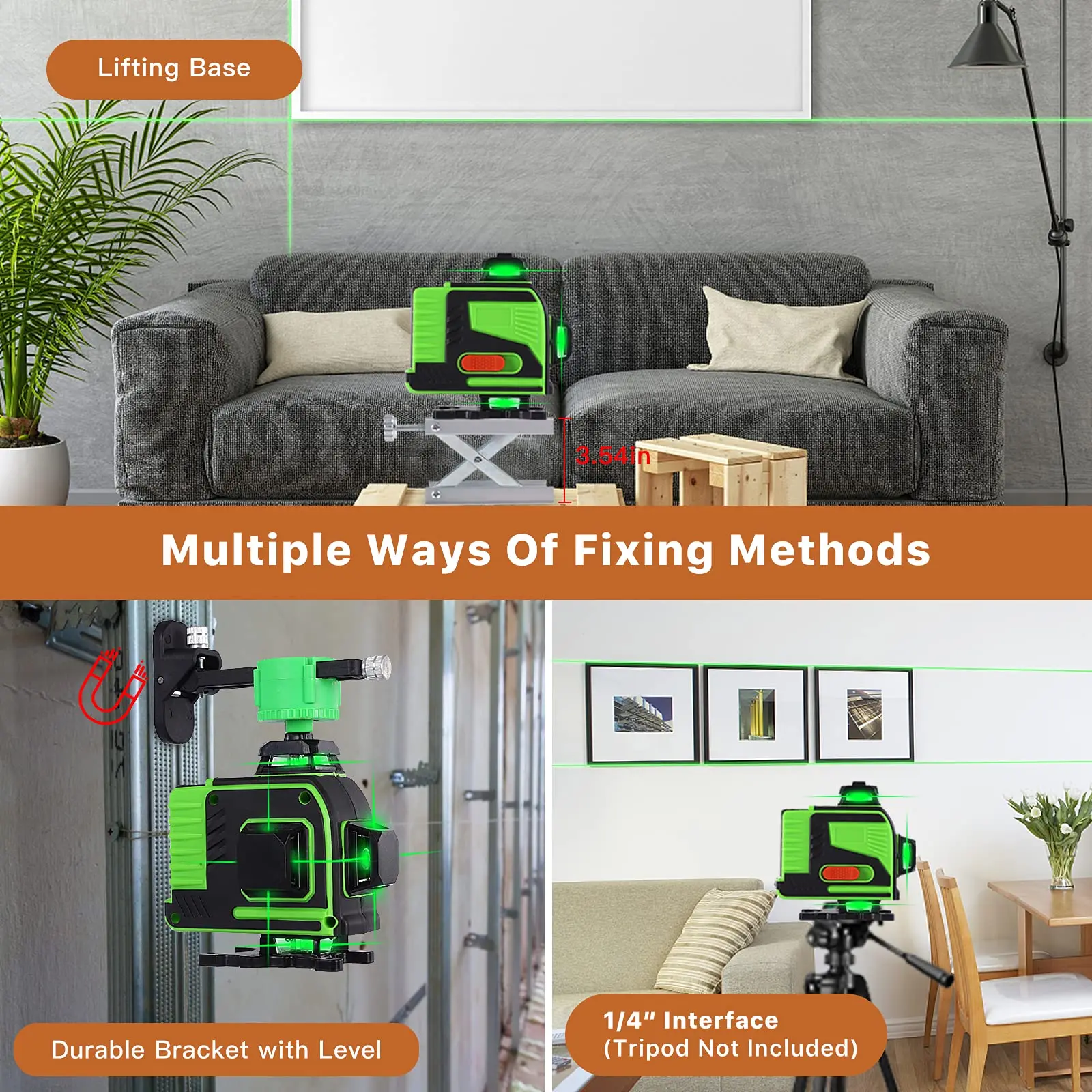 Lifting Base

3.54in

Multiple Ways Of Fixing Methods

Durable Bracket with Level

1/4" Interface
(Tripod Not Included)