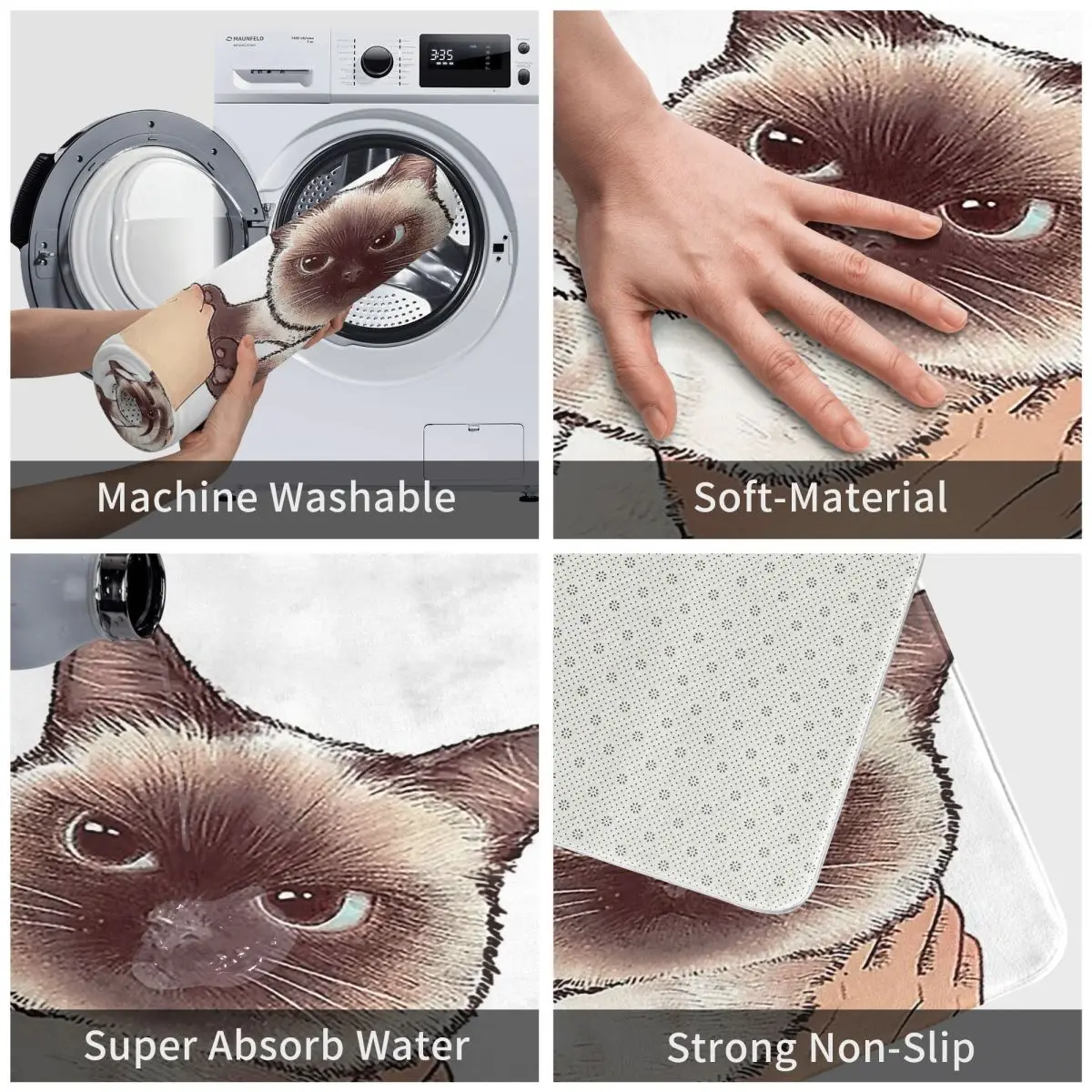 MAUNFELD

3:35

Machine Washable

Soft-Material

Super Absorb Water

Strong Non-Slip