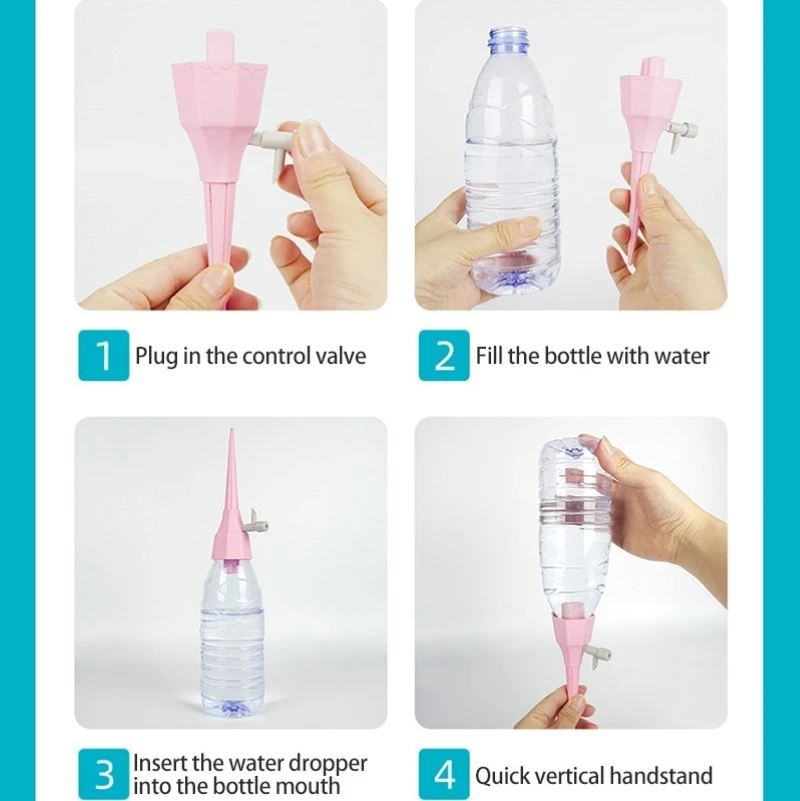 1 Plug in the control valve

2 Fill the bottle with water

3 Insert the water dropper into the bottle mouth

4 Quick vertical handstand