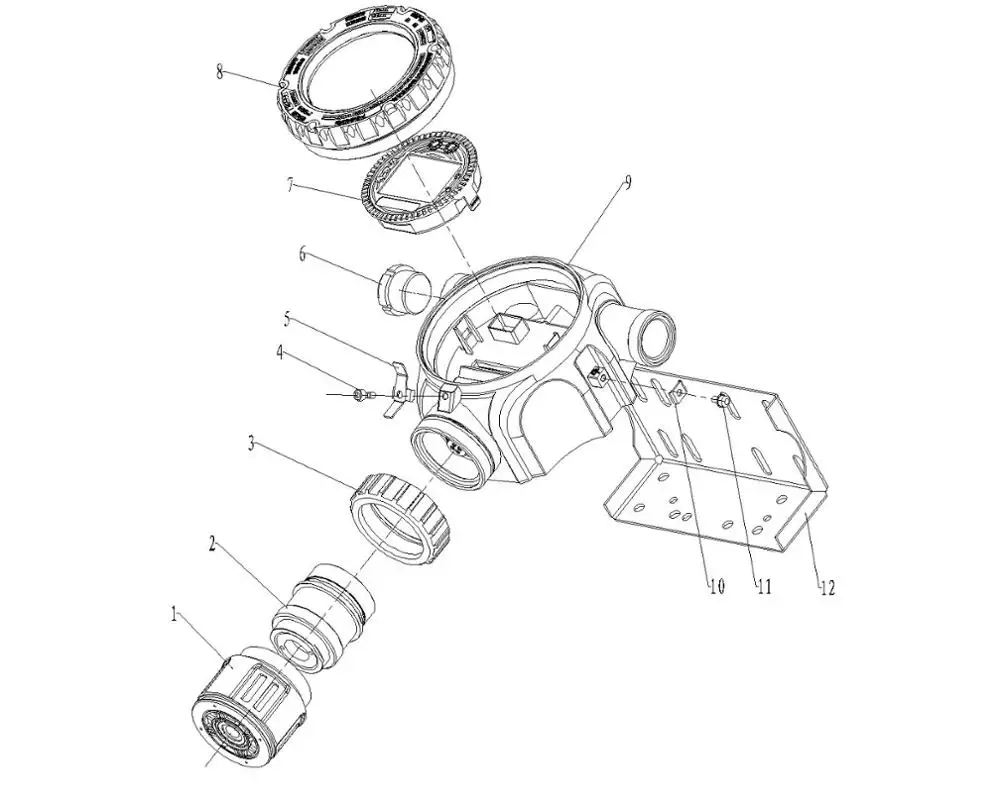 8
7
9
6
5
4
3
2
1
10
11
12