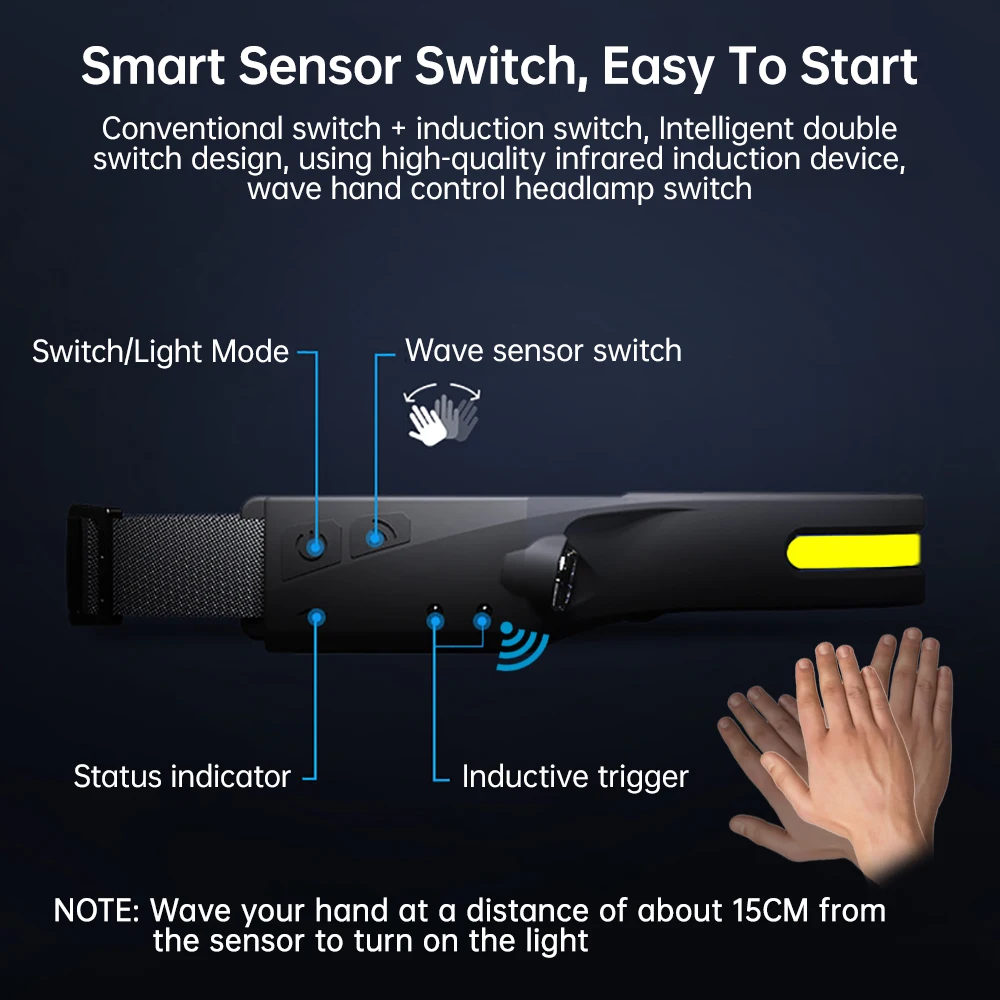 Smart Sensor Switch, Easy To Start

Conventional switch + induction switch, Intelligent double switch design, using high-quality infrared induction device, wave hand control headlamp switch

Switch/Light Mode

Wave sensor switch

Status indicator

Inductive trigger

NOTE: Wave your hand at a distance of about 15CM from the sensor to turn on the light