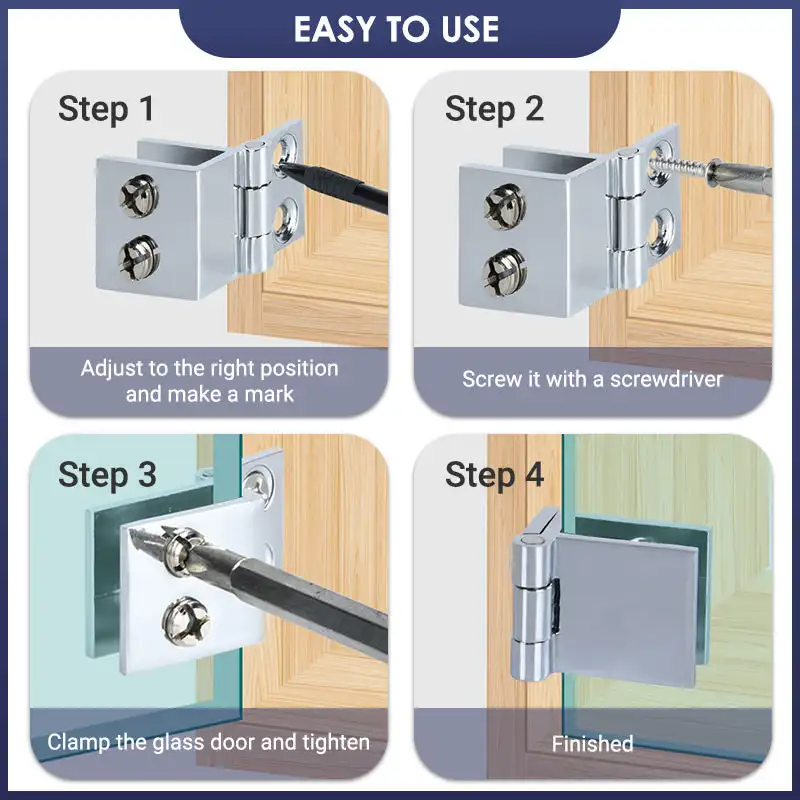 EASY TO USE

Step 1

Adjust to the right position and make a mark

Step 2

Screw it with a screwdriver

Step 3

Clamp the glass door and tighten

Step 4

Finished