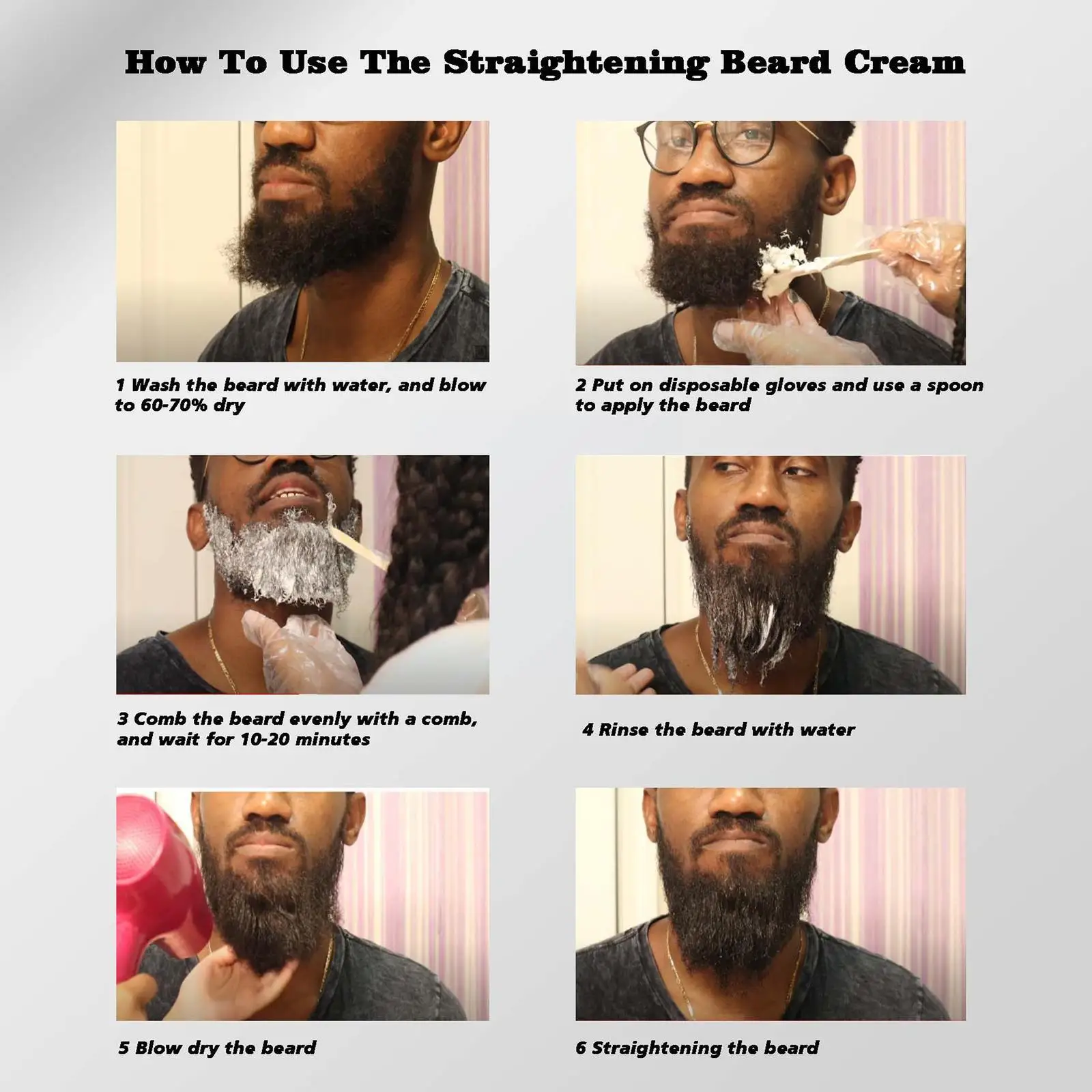 How To Use The Straightening Beard Cream

1 Wash the beard with water, and blow to 60-70% dry

2 Put on disposable gloves and use a spoon to apply the beard

3 Comb the beard evenly with a comb, and wait for 10-20 minutes

4 Rinse the beard with water

5 Blow dry the beard

6 Straightening the beard