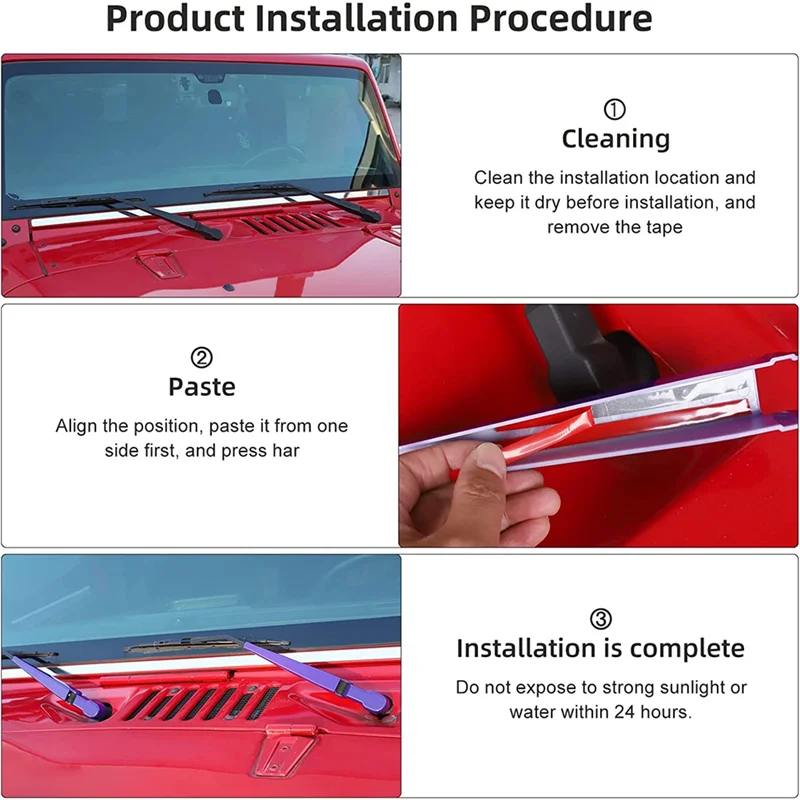 Product Installation Procedure

①
Cleaning
Clean the installation location and keep it dry before installation, and remove the tape

②
Paste
Align the position, paste it from one side first, and press har

③
Installation is complete
Do not expose to strong sunlight or water within 24 hours.