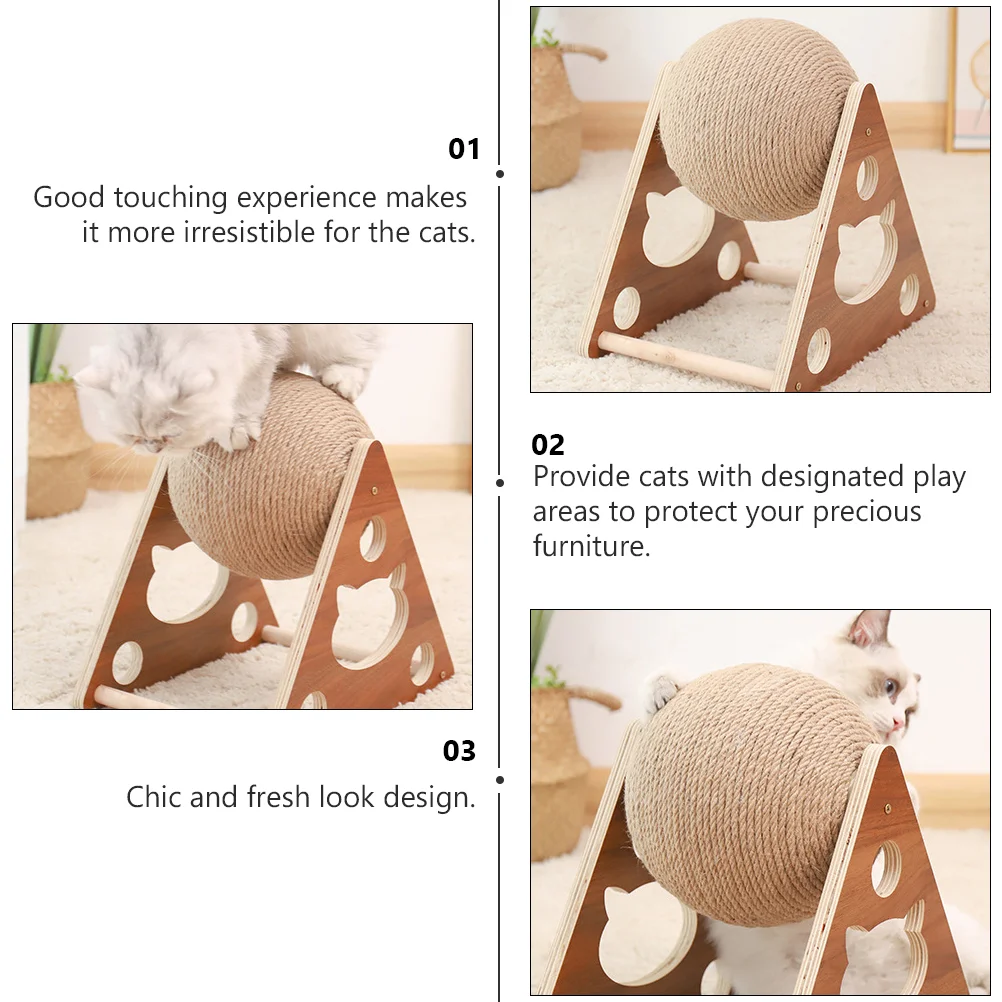 01
Good touching experience makes it more irresistible for the cats.

02
Provide cats with designated play areas to protect your precious furniture.

03
Chic and fresh look design.