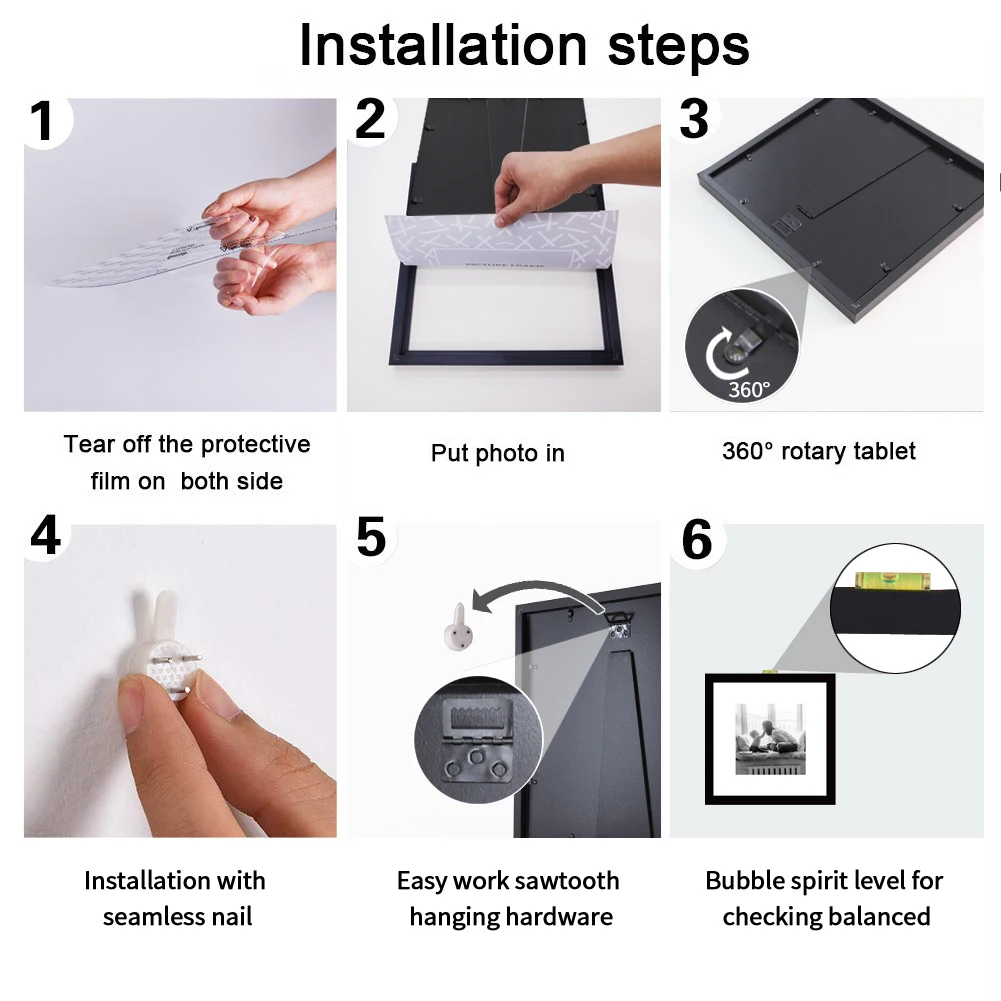 Installation steps

1

Tear off the protective film on both side

2

PICTURE FRAME

Put photo in

3

360°

360° rotary tablet

4

Installation with seamless nail

5

Easy work sawtooth hanging hardware

6

Bubble spirit level for checking balanced