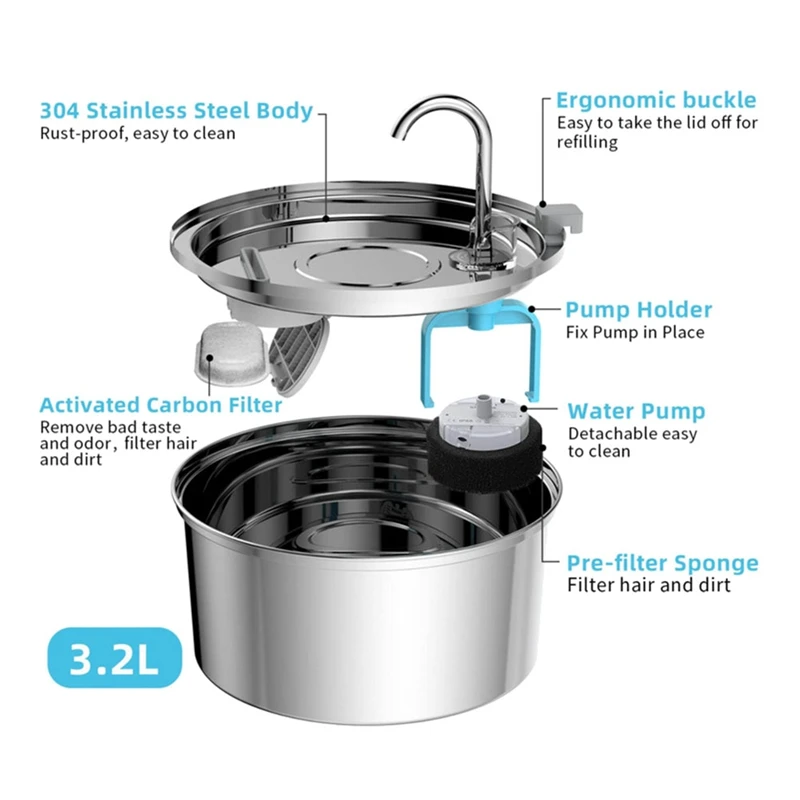 304 Stainless Steel Body
Rust-proof, easy to clean

Ergonomic buckle
Easy to take the lid off for refilling

Pump Holder
Fix Pump in Place

Activated Carbon Filter
Remove bad taste and odor, filter hair and dirt

Water Pump
Detachable easy to clean

Pre-filter Sponge
Filter hair and dirt

3.2L