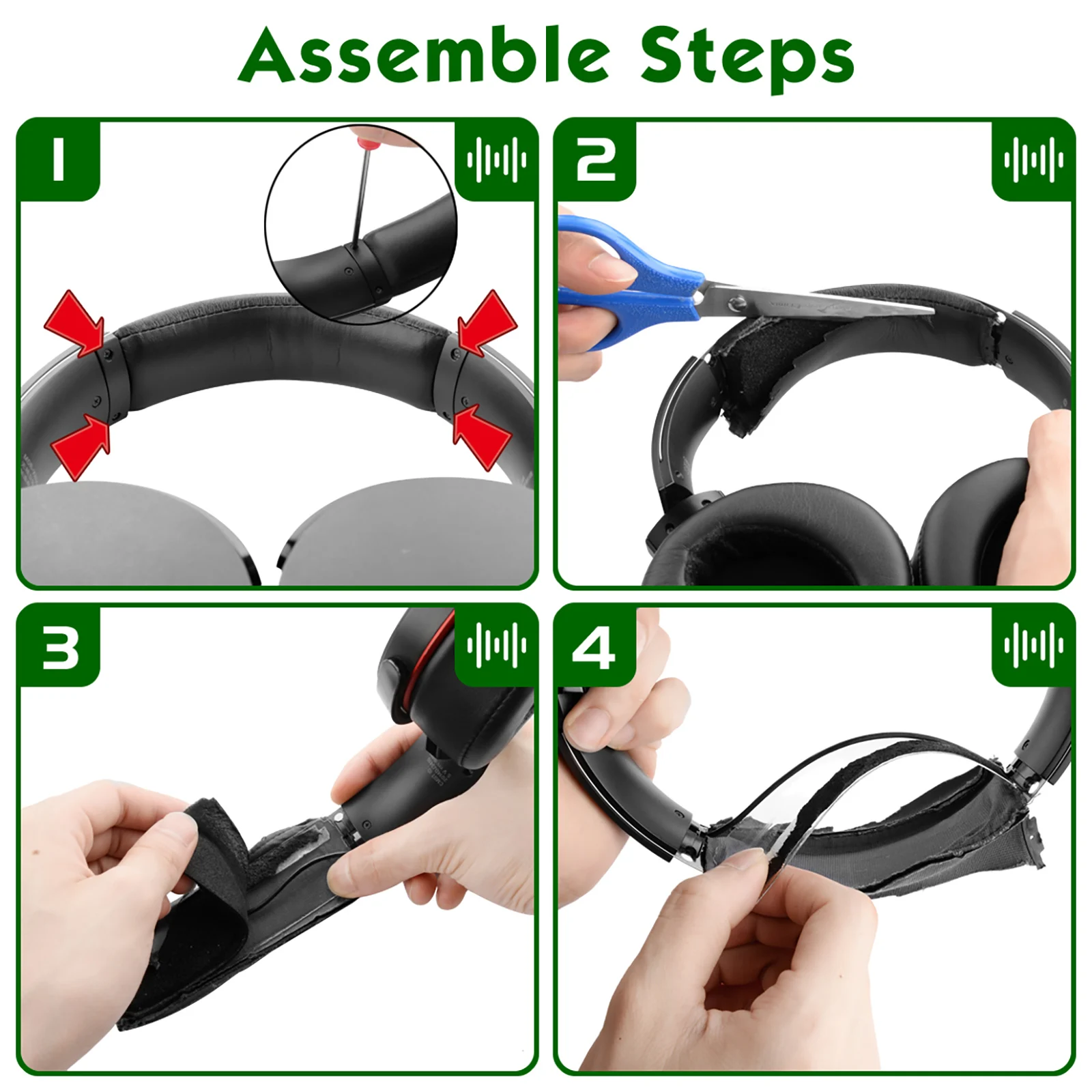 Assemble Steps

1

2

3

4