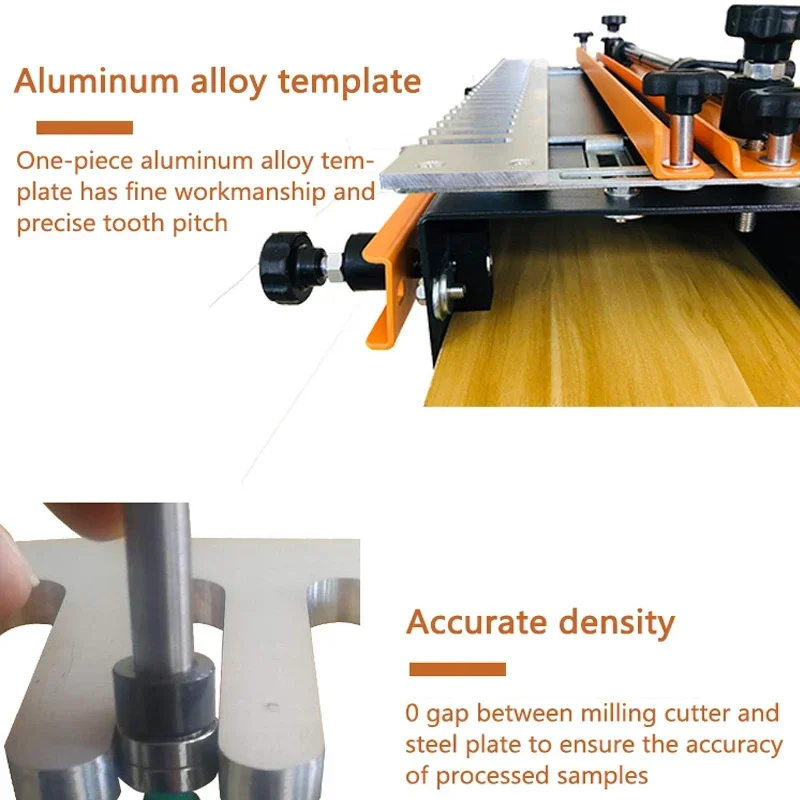 Aluminum alloy template

One-piece aluminum alloy template has fine workmanship and precise tooth pitch

Accurate density

0 gap between milling cutter and steel plate to ensure the accuracy of processed samples