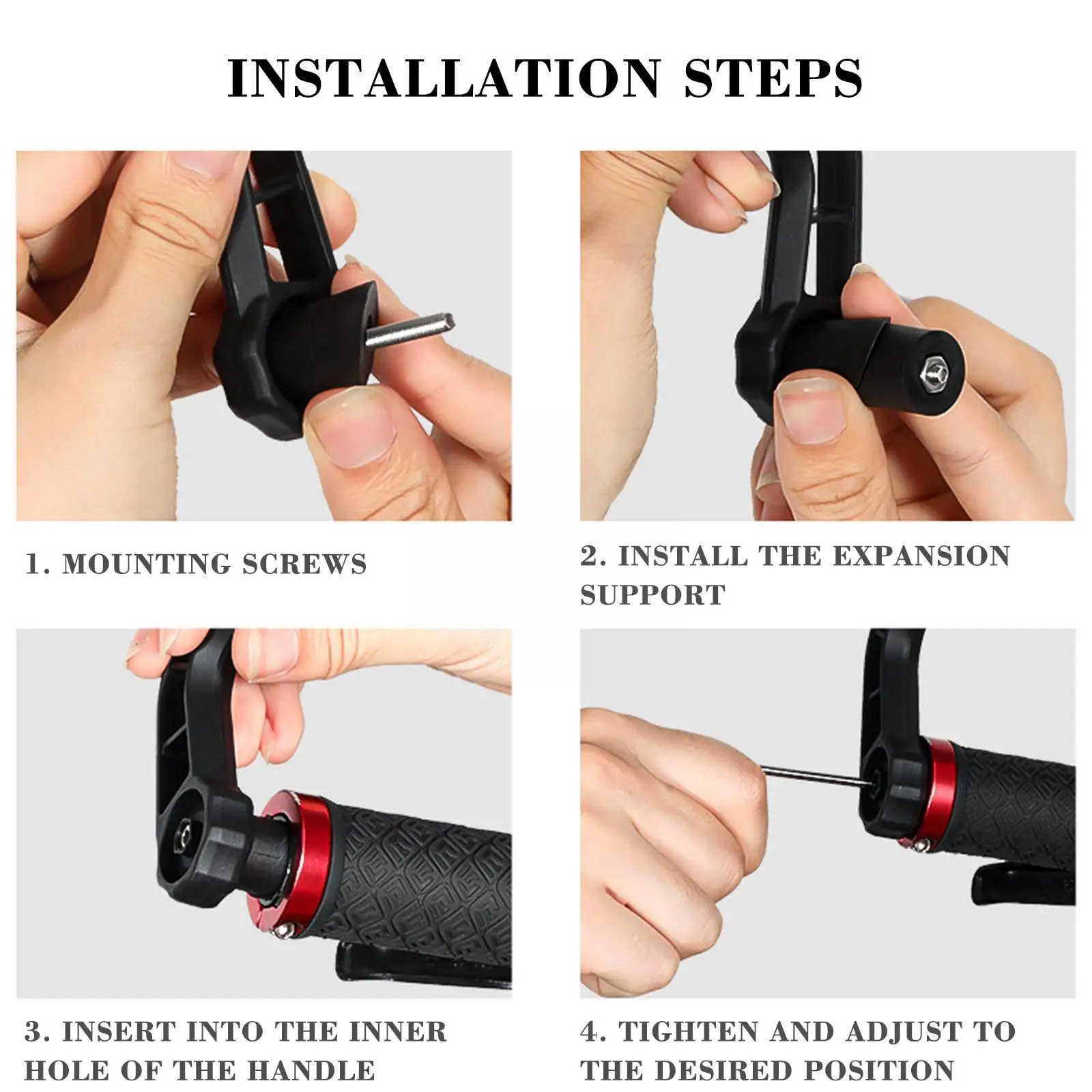 INSTALLATION STEPS

1. MOUNTING SCREWS

2. INSTALL THE EXPANSION SUPPORT

3. INSERT INTO THE INNER HOLE OF THE HANDLE

4. TIGHTEN AND ADJUST TO THE DESIRED POSITION