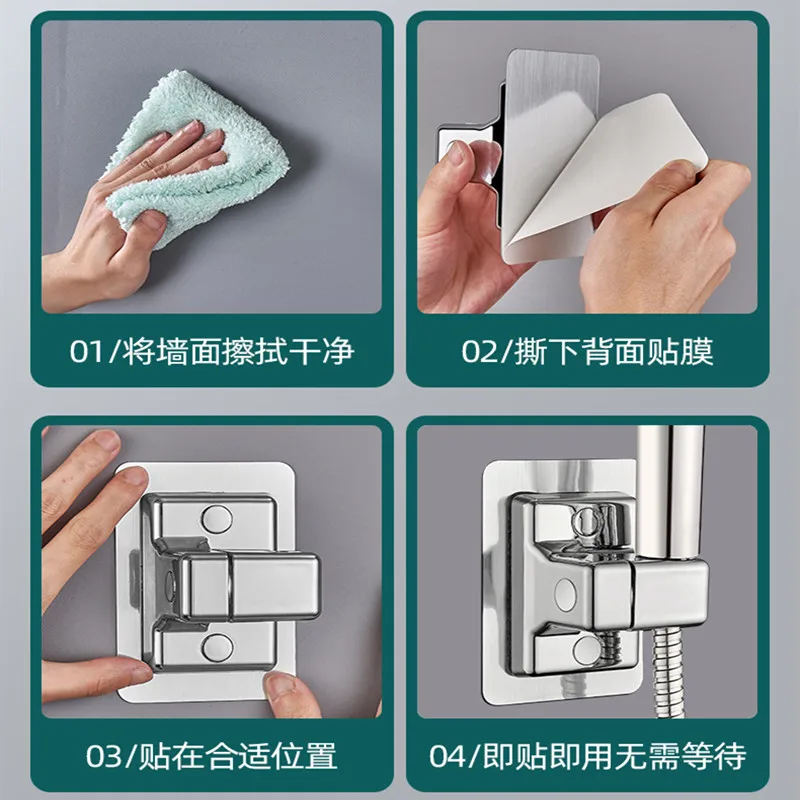 01/将墙面擦拭干净

02/撕下背面贴膜

03/贴在合适位置

04/即贴即用无需等待