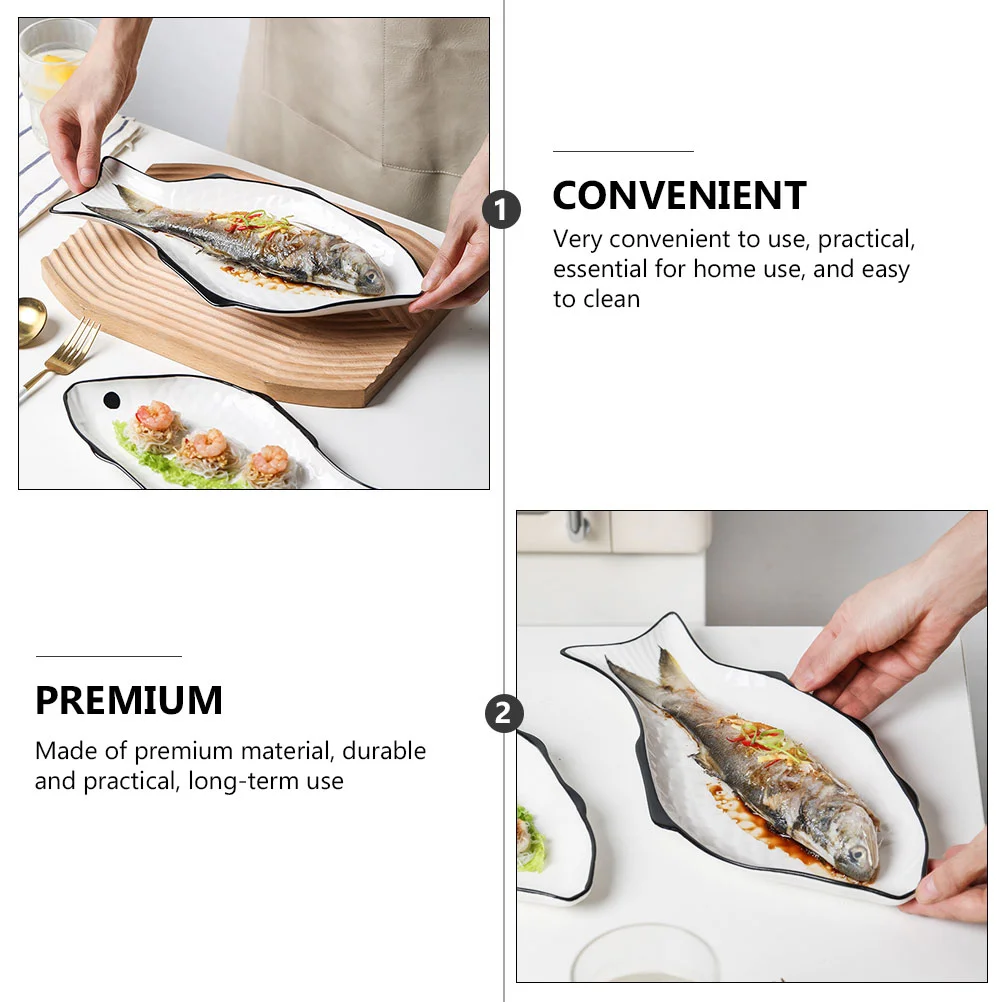 1

CONVENIENT

Very convenient to use, practical, essential for home use, and easy to clean

PREMIUM

Made of premium material, durable and practical, long-term use

2