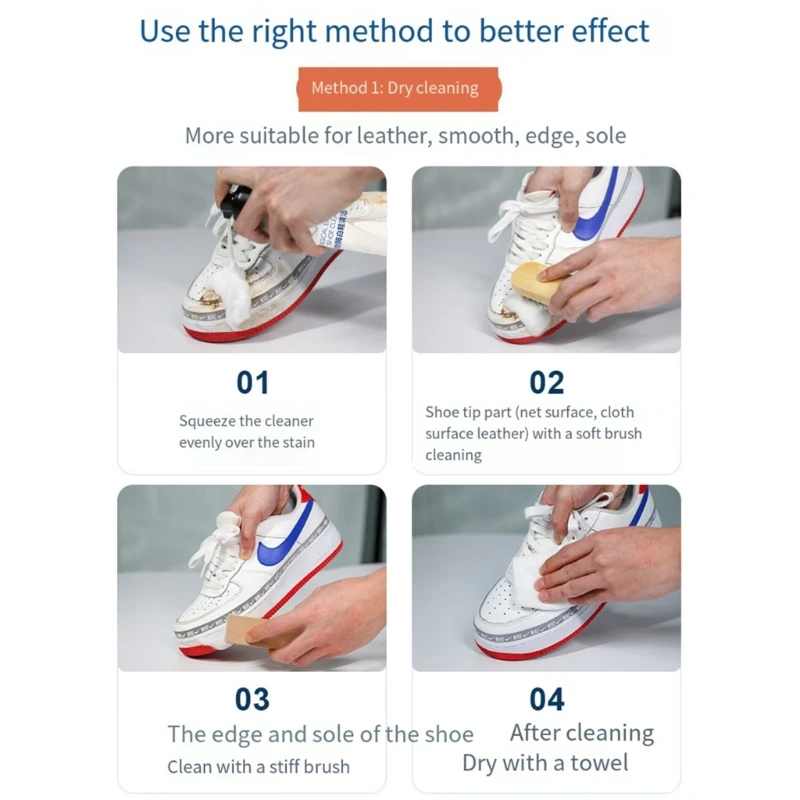 Use the right method to better effect

Method 1: Dry cleaning

More suitable for leather, smooth, edge, sole

01

Squeeze the cleaner evenly over the stain

02

Shoe tip part (net surface, cloth surface leather) with a soft brush cleaning

03

The edge and sole of the shoe

Clean with a stiff brush

04

After cleaning

Dry with a towel