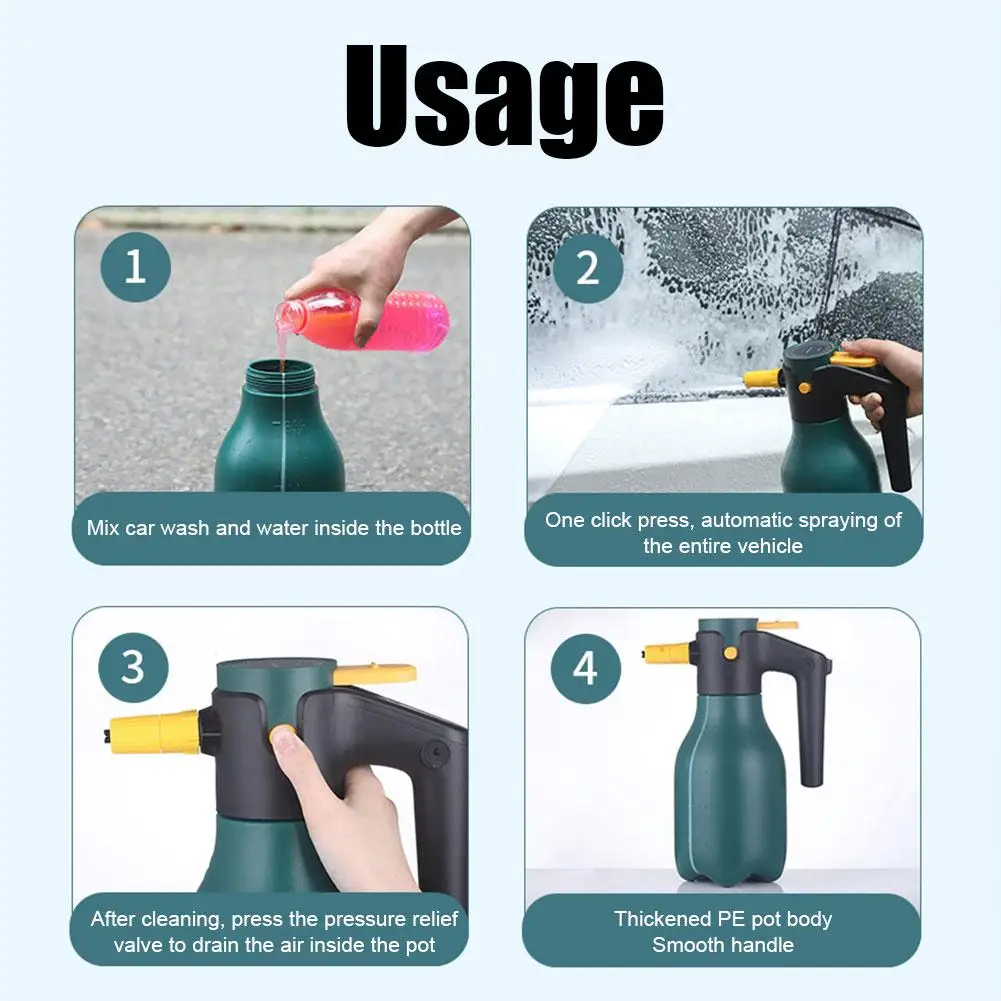 Usage

1

Mix car wash and water inside the bottle

2

One click press, automatic spraying of the entire vehicle

3

After cleaning, press the pressure relief valve to drain the air inside the pot

4

Thickened PE pot body
Smooth handle