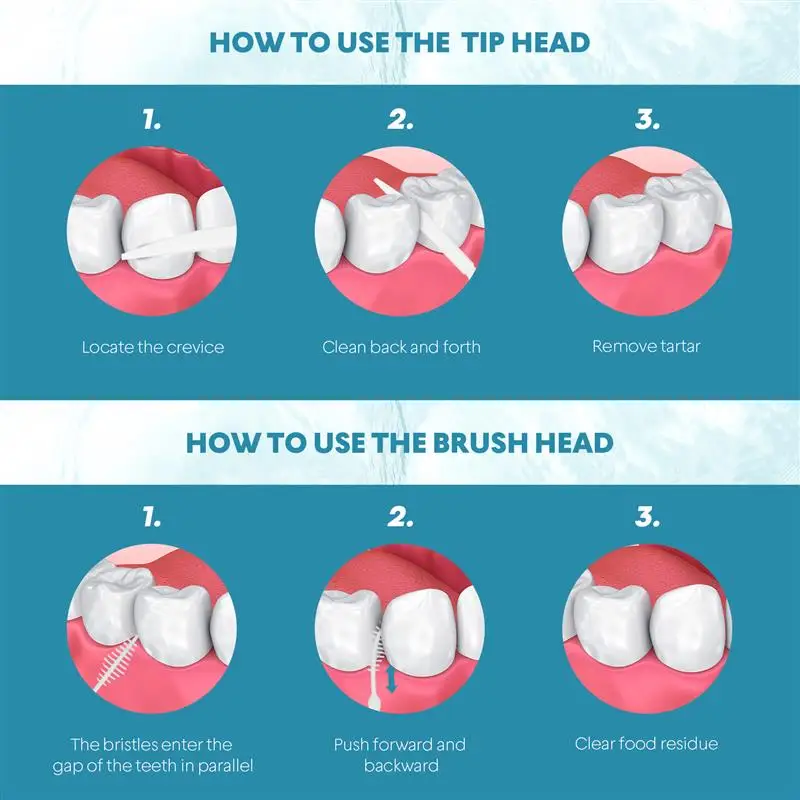 HOW TO USE THE TIP HEAD

1.

Locate the crevice

2.

Clean back and forth

3.

Remove tartar

HOW TO USE THE BRUSH HEAD

1.

The bristles enter the gap of the teeth in parallel

2.

Push forward and backward

3.

Clear food residue