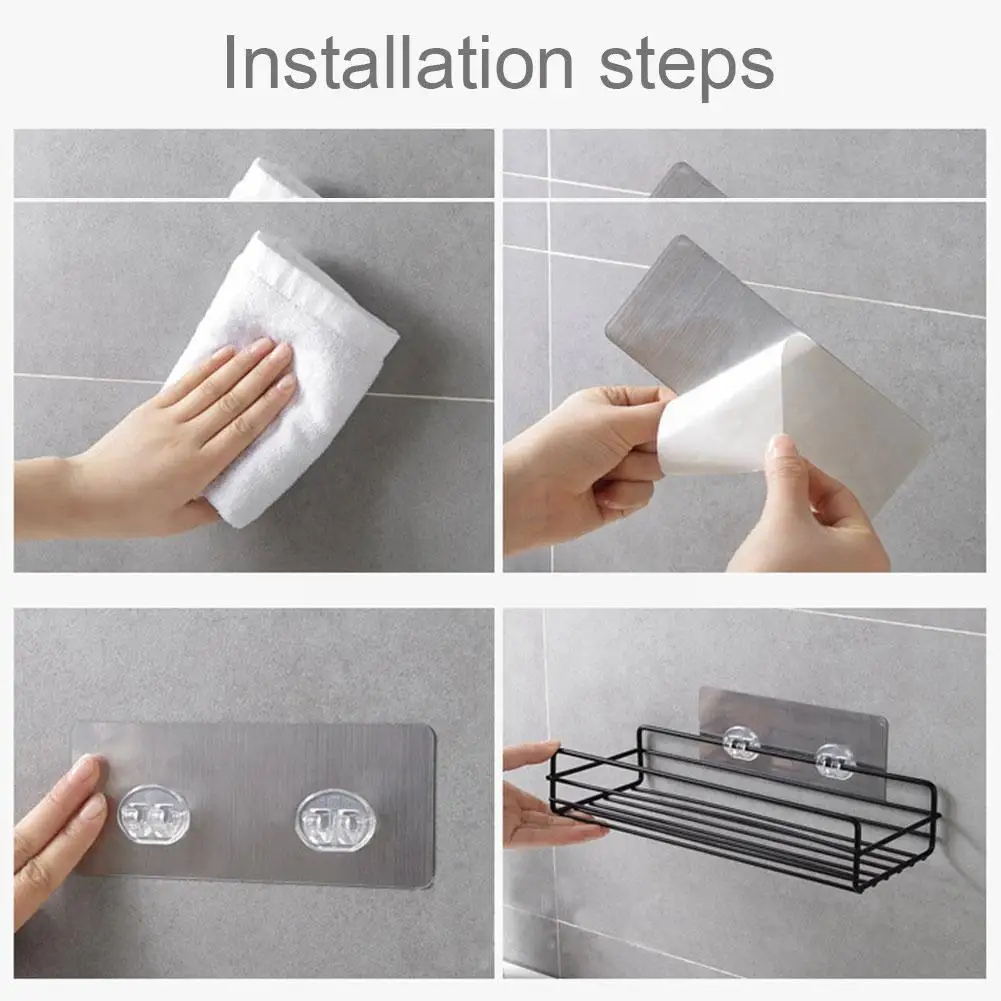 Installation steps