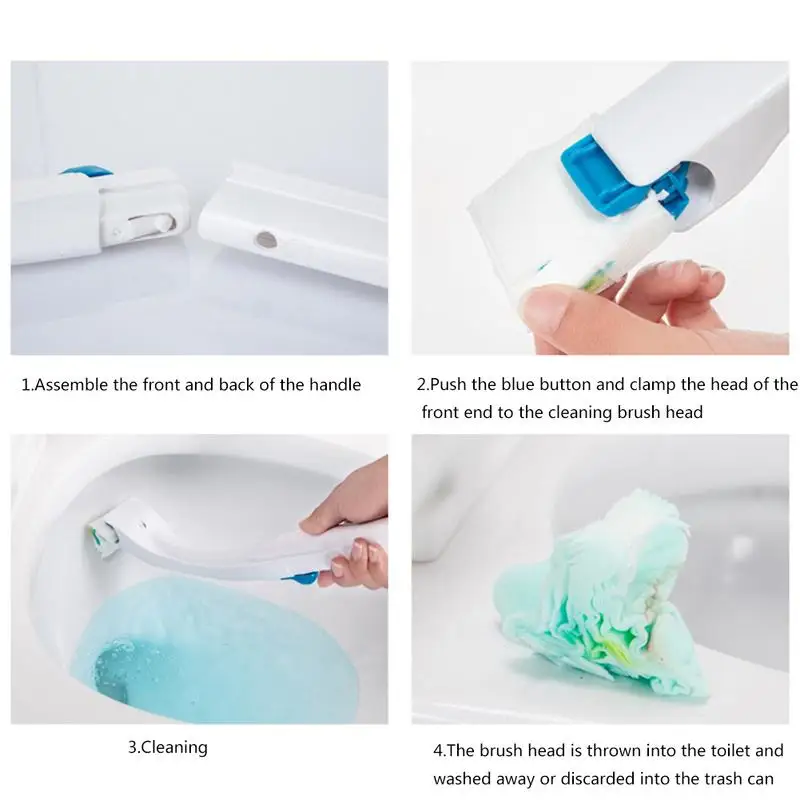 1.Assemble the front and back of the handle

2.Push the blue button and clamp the head of the front end to the cleaning brush head

3.Cleaning

4.The brush head is thrown into the toilet and washed away or discarded into the trash can