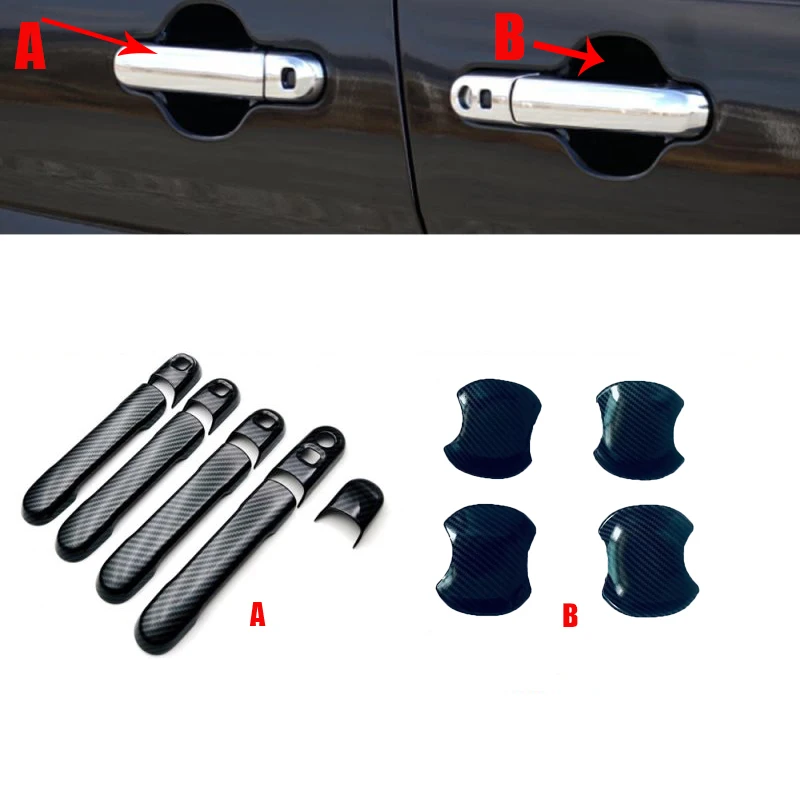 A

B

A

B