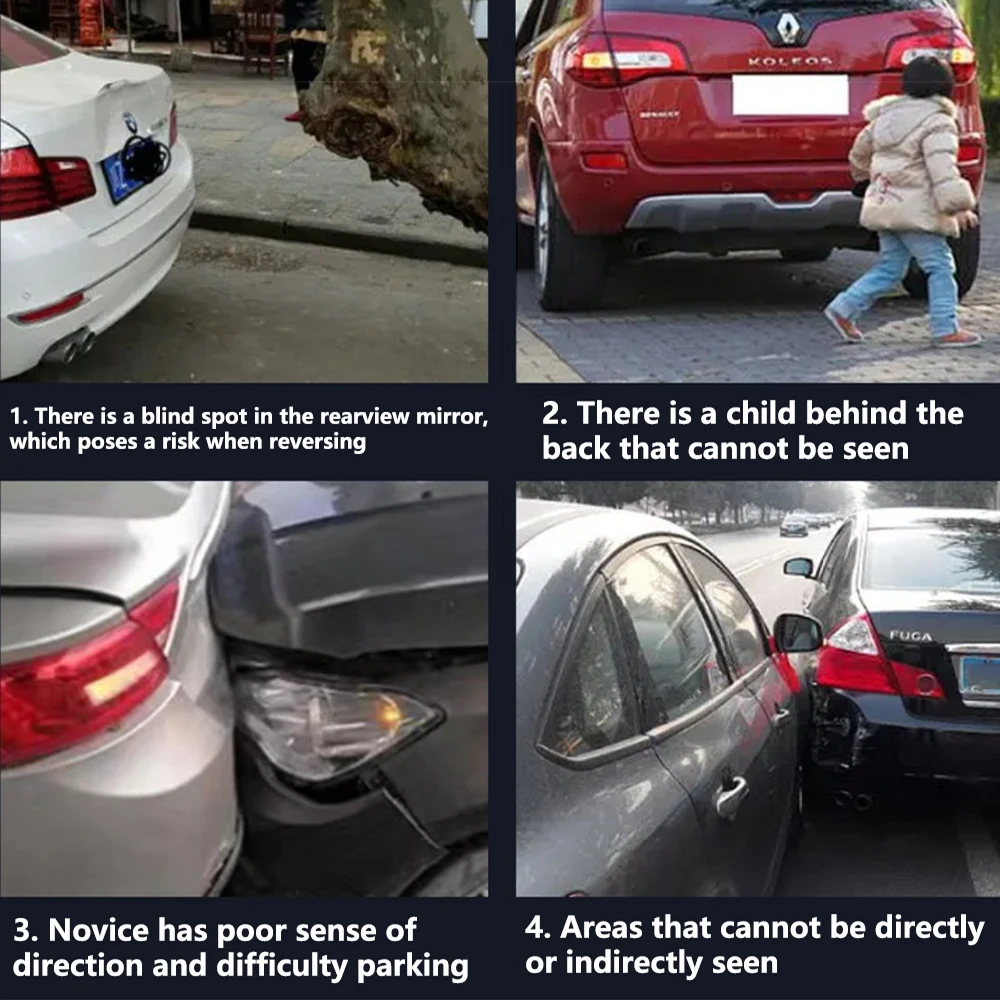 KOLEOS

RENAULT

1. There is a blind spot in the rearview mirror, which poses a risk when reversing

2. There is a child behind the back that cannot be seen

FUGA

3. Novice has poor sense of direction and difficulty parking

4. Areas that cannot be directly or indirectly seen