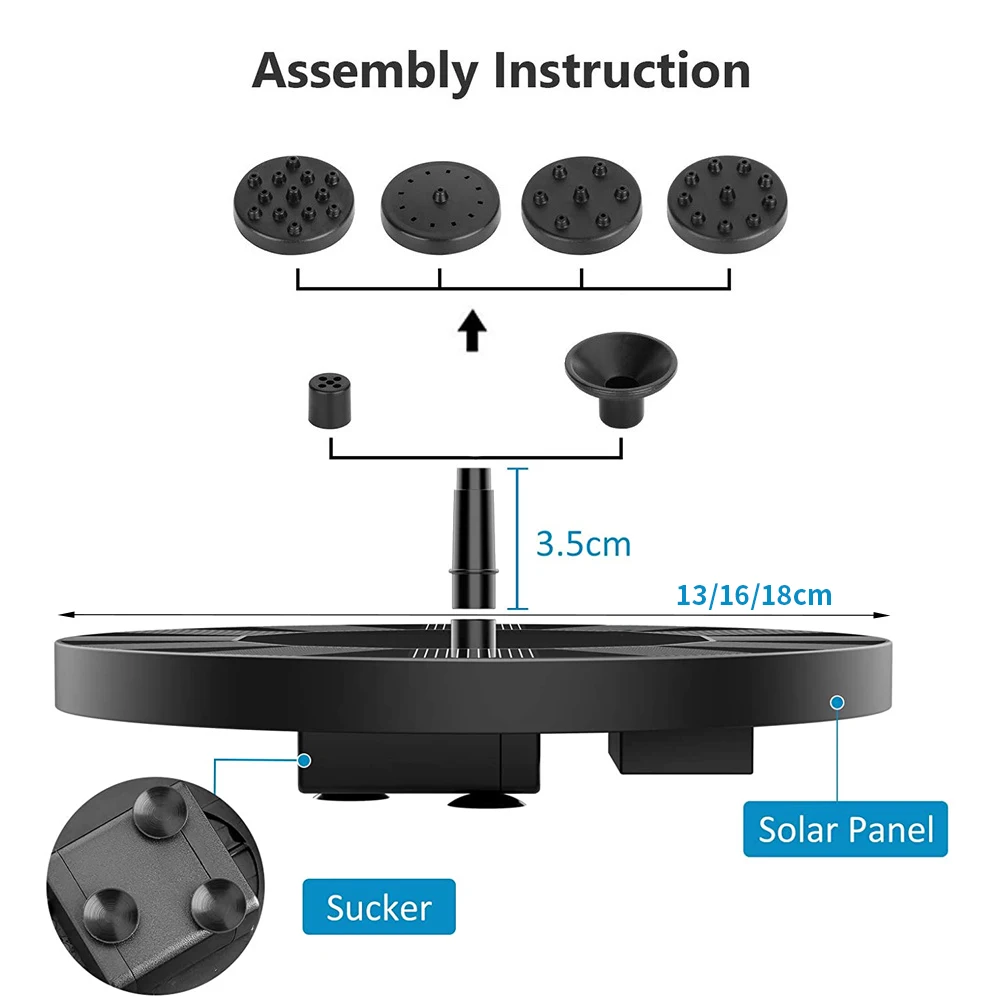 Assembly Instruction

3.5cm

13/16/18cm

Solar Panel

Sucker