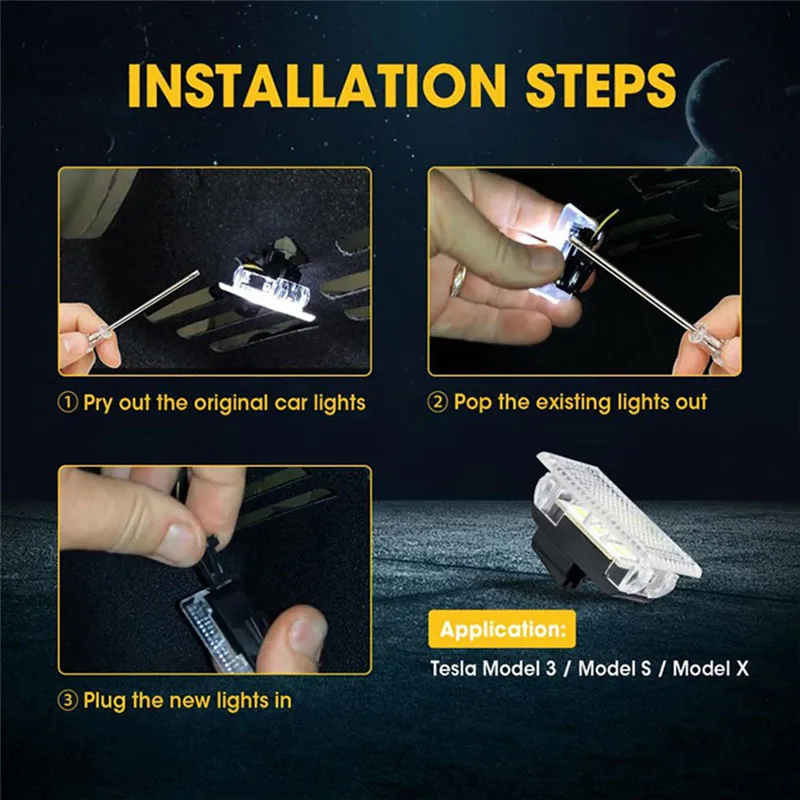 INSTALLATION STEPS

① Pry out the original car lights

② Pop the existing lights out

③ Plug the new lights in

Application:

Tesla Model 3 / Model S / Model X