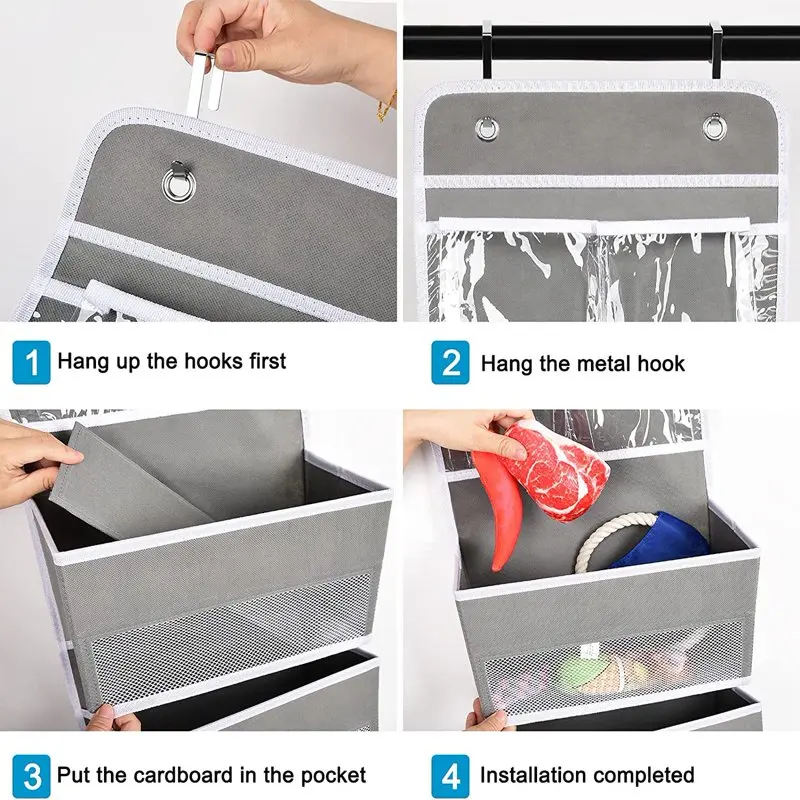 1 Hang up the hooks first

2 Hang the metal hook

3 Put the cardboard in the pocket

4 Installation completed