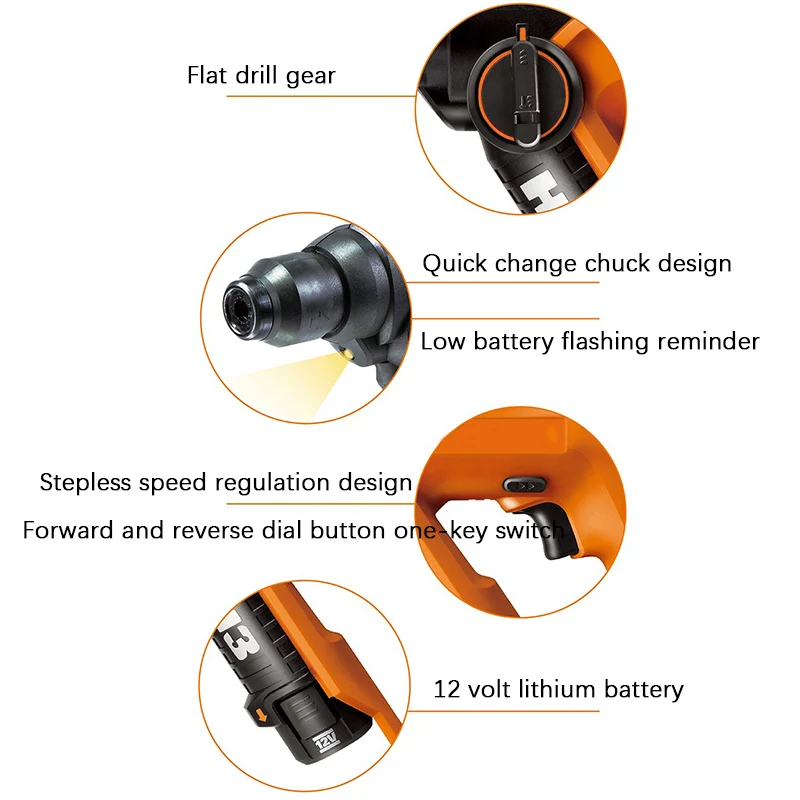 Flat drill gear

Quick change chuck design

Low battery flashing reminder

Stepless speed regulation design

Forward and reverse dial button one-key switch

12 volt lithium battery

12V