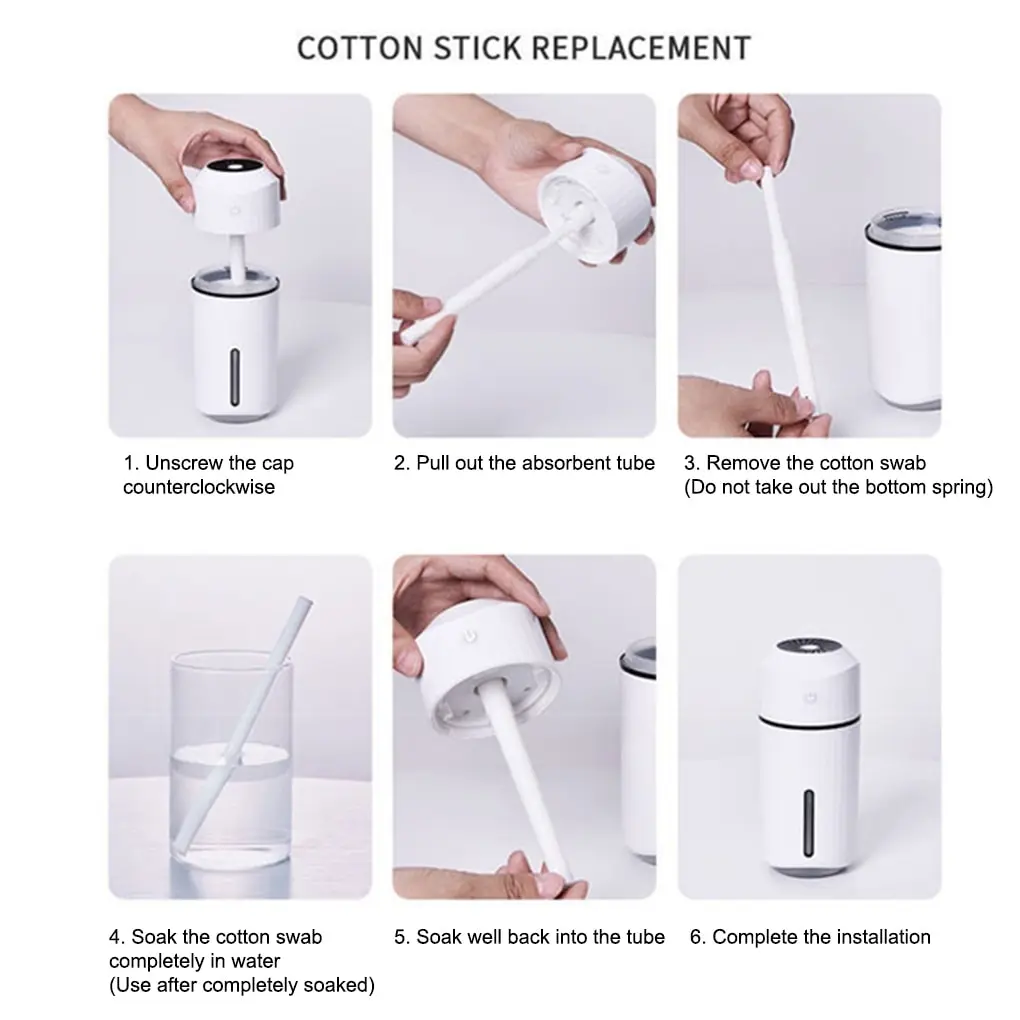 COTTON STICK REPLACEMENT

1. Unscrew the cap counterclockwise

2. Pull out the absorbent tube

3. Remove the cotton swab (Do not take out the bottom spring)

4. Soak the cotton swab completely in water (Use after completely soaked)

5. Soak well back into the tube

6. Complete the installation