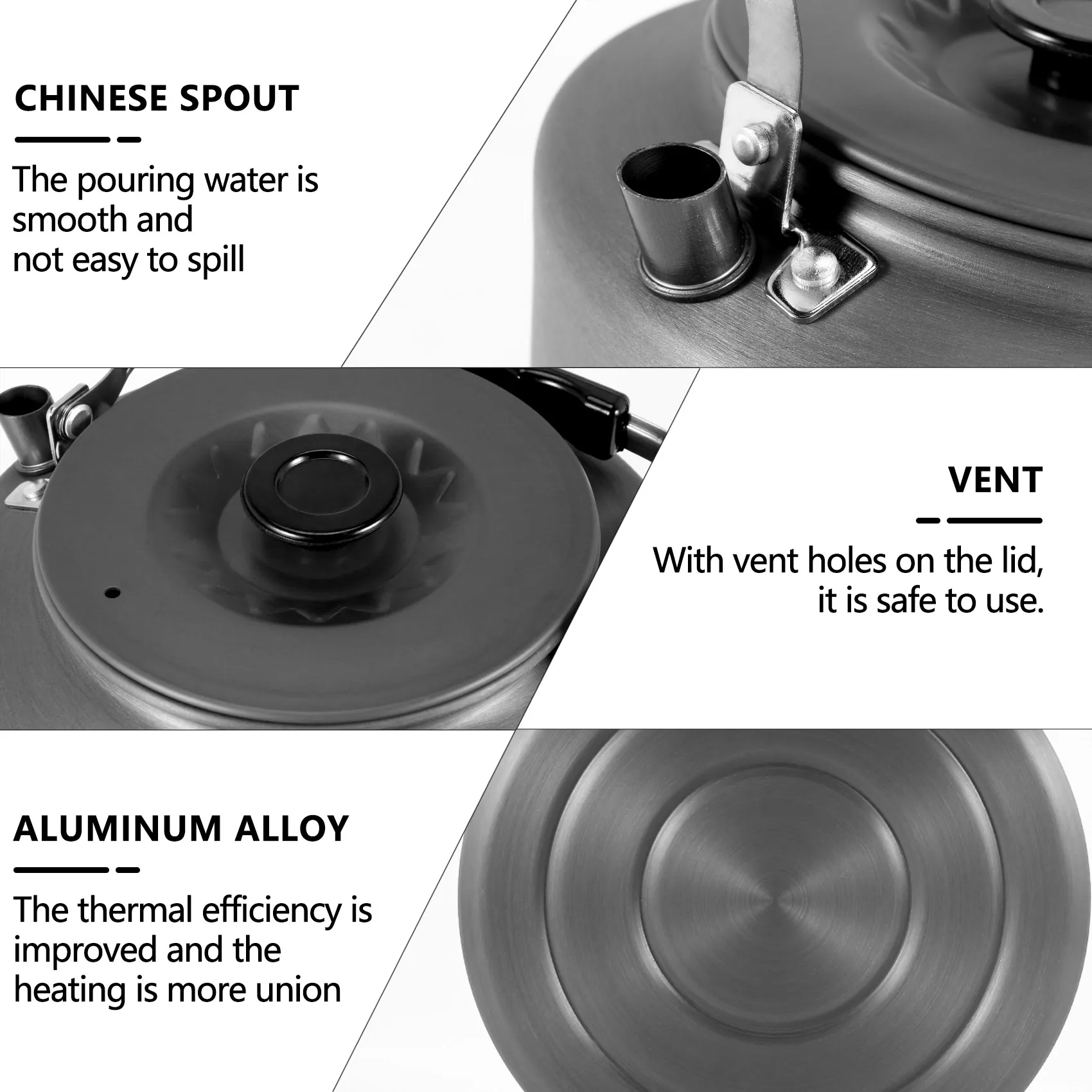 CHINESE SPOUT

The pouring water is smooth and not easy to spill

VENT

With vent holes on the lid, it is safe to use.

ALUMINUM ALLOY

The thermal efficiency is improved and the heating is more union