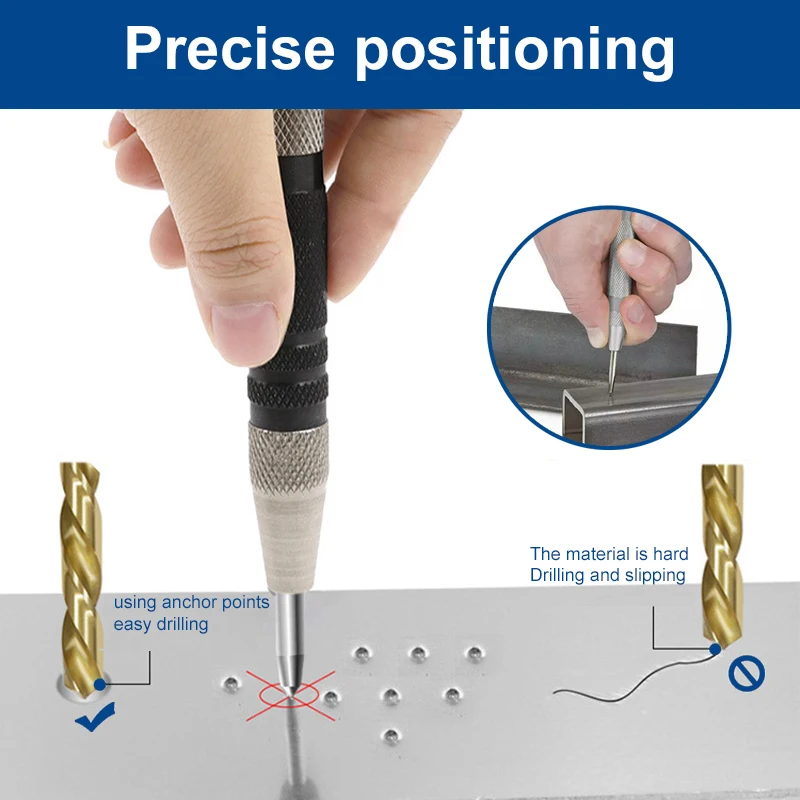 Precise positioning

using anchor points easy drilling

The material is hard Drilling and slipping