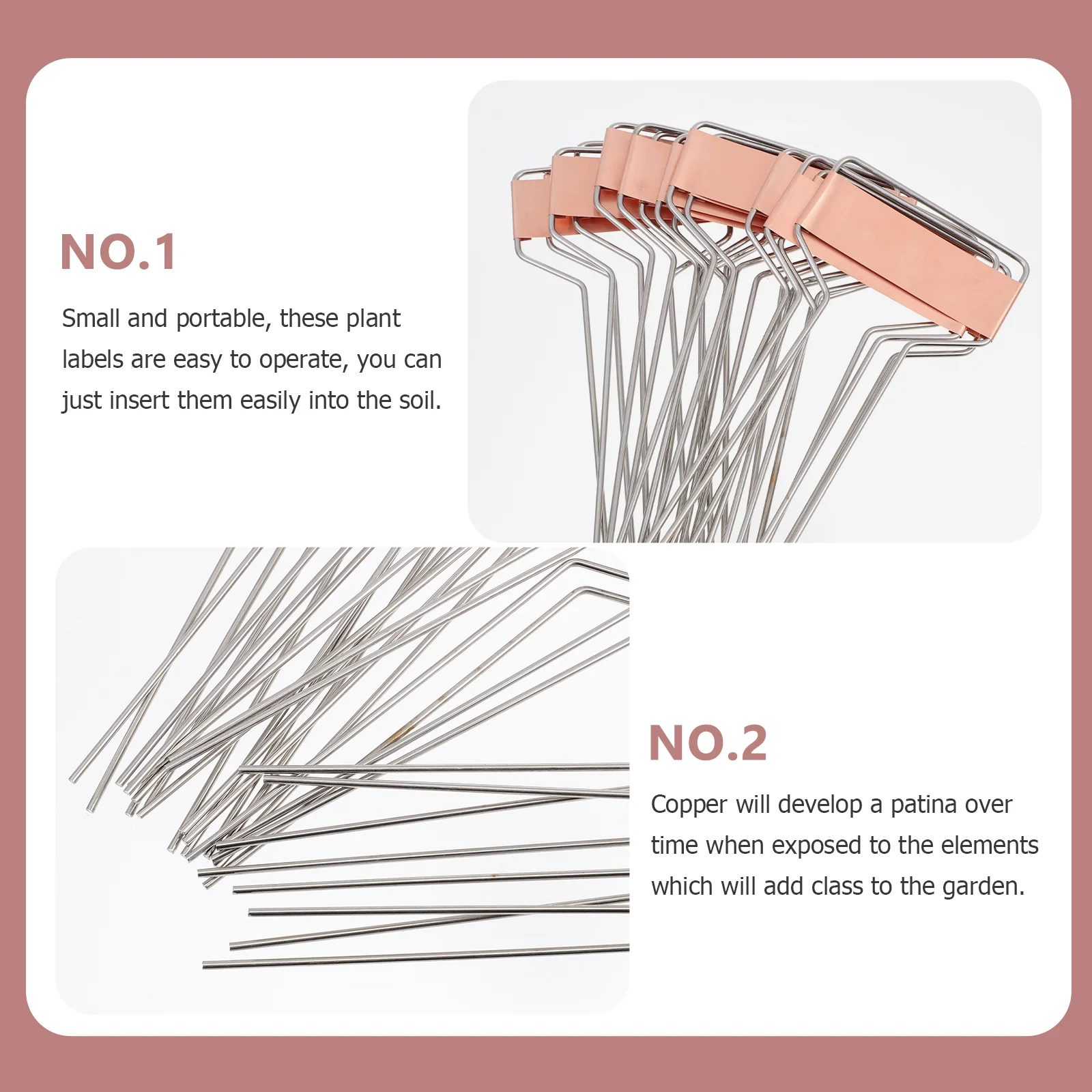 NO.1

Small and portable, these plant labels are easy to operate, you can just insert them easily into the soil.

NO.2

Copper will develop a patina over time when exposed to the elements which will add class to the garden.