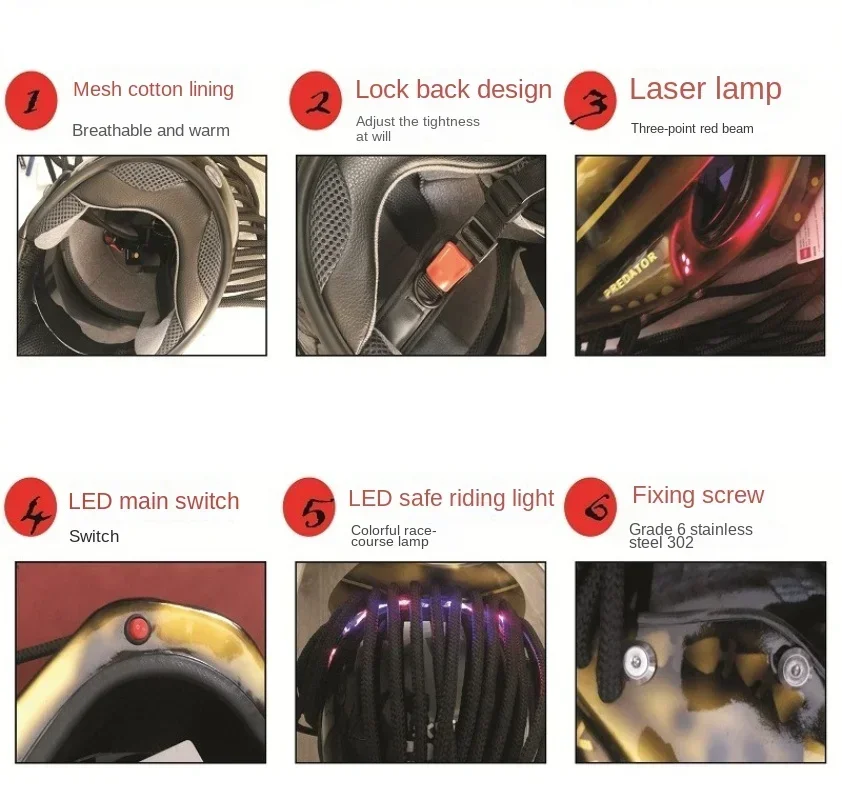 1 Mesh cotton lining
Breathable and warm

2 Lock back design
Adjust the tightness at will

3 Laser lamp
Three-point red beam

PREDATOR

4 LED main switch
Switch

5 LED safe riding light
Colorful race-course lamp

6 Fixing screw
Grade 6 stainless steel 302