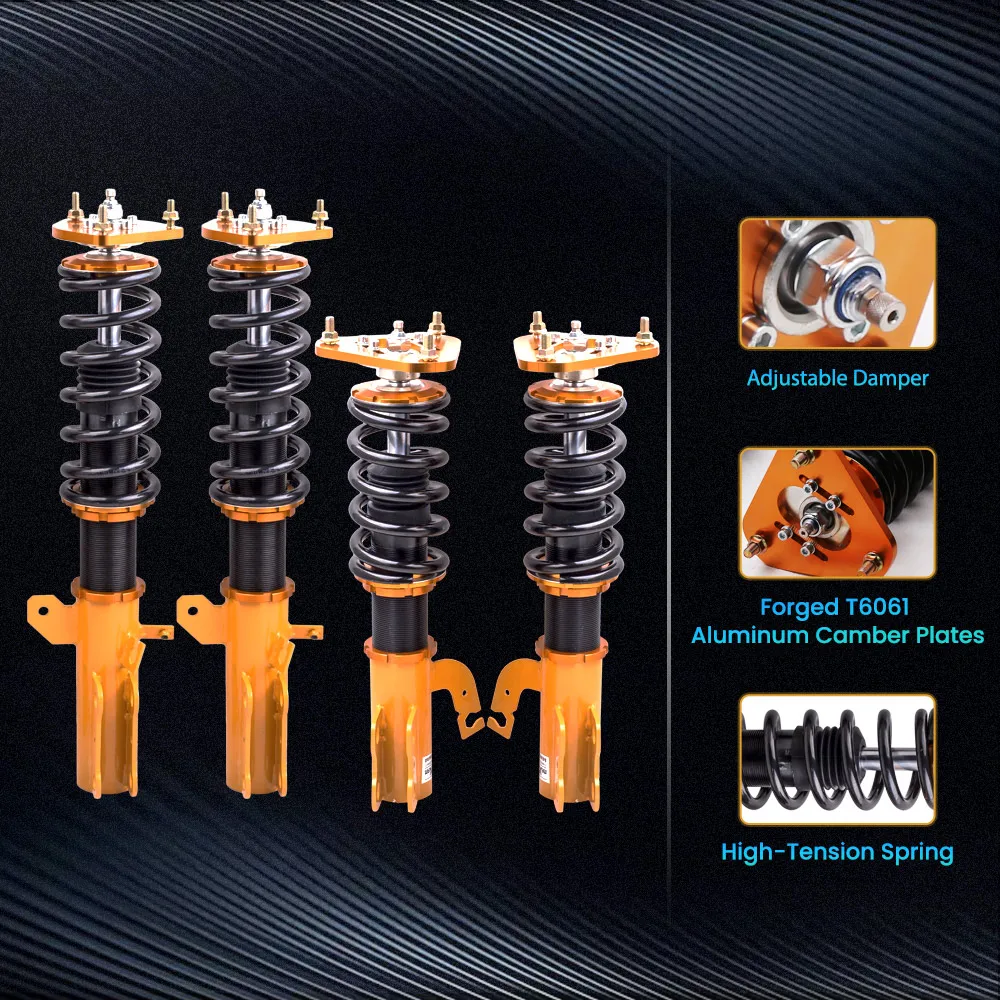 Adjustable Damper

Forged T6061 Aluminum Camber Plates

High-Tension Spring