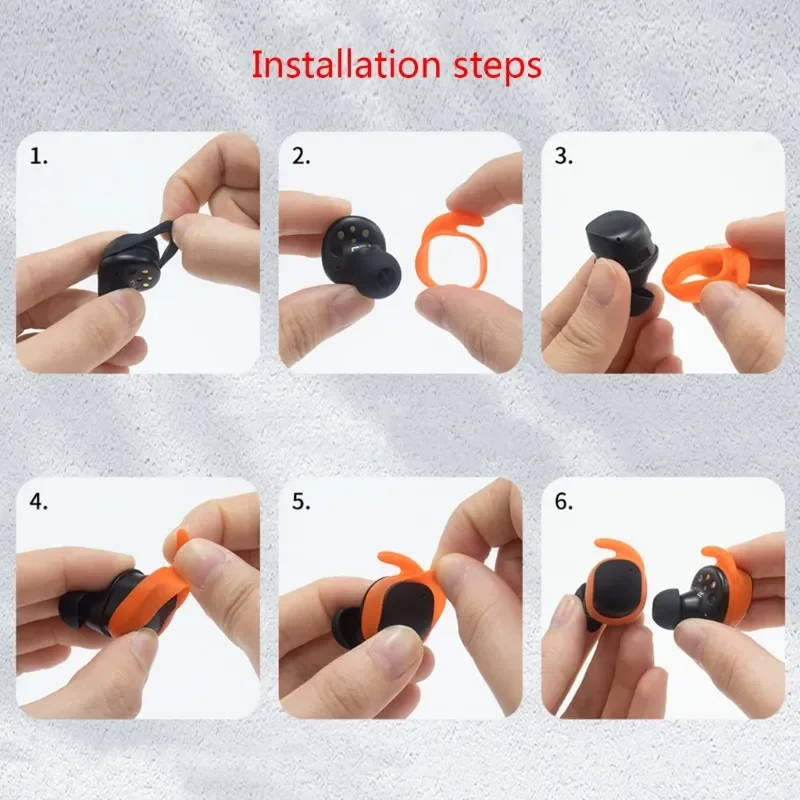 Installation steps

1.

2.

3.

4.

5.

6.