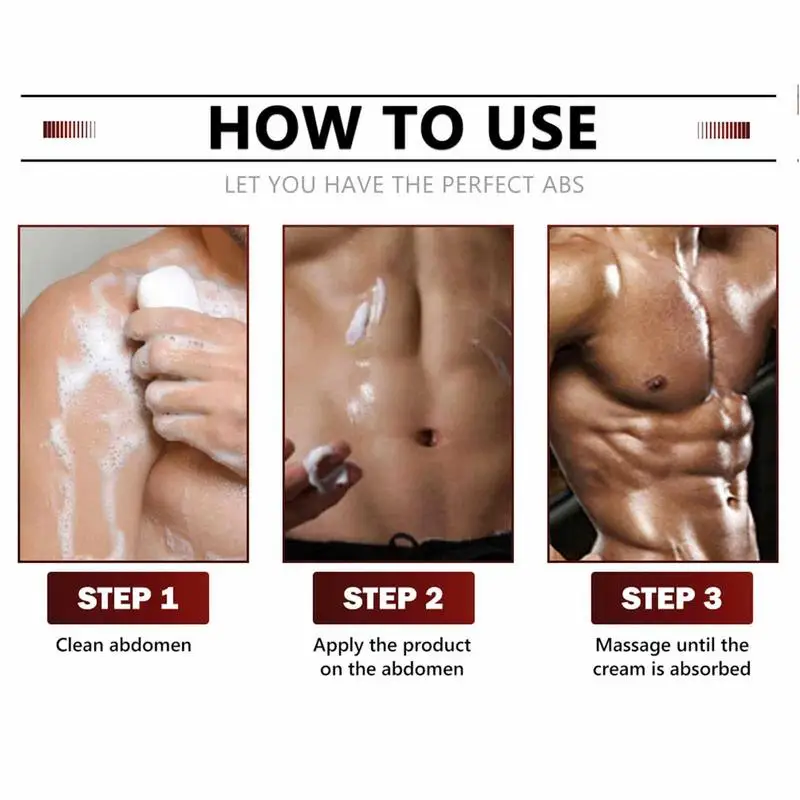 HOW TO USE

LET YOU HAVE THE PERFECT ABS

STEP 1

Clean abdomen

STEP 2

Apply the product on the abdomen

STEP 3

Massage until the cream is absorbed