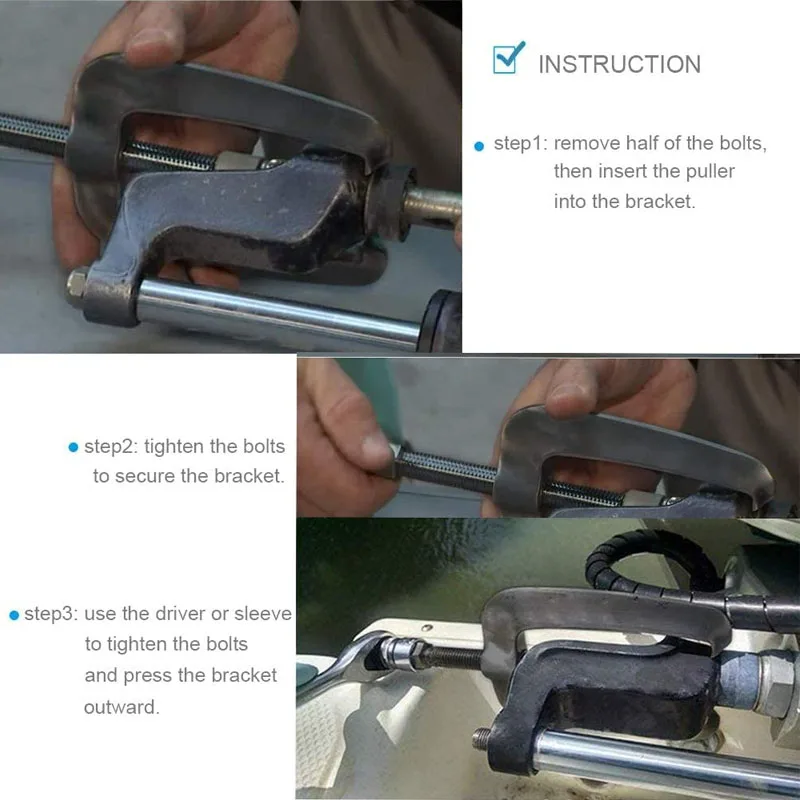 INSTRUCTION

step1: remove half of the bolts, then insert the puller into the bracket.

step2: tighten the bolts to secure the bracket.

step3: use the driver or sleeve to tighten the bolts and press the bracket outward.