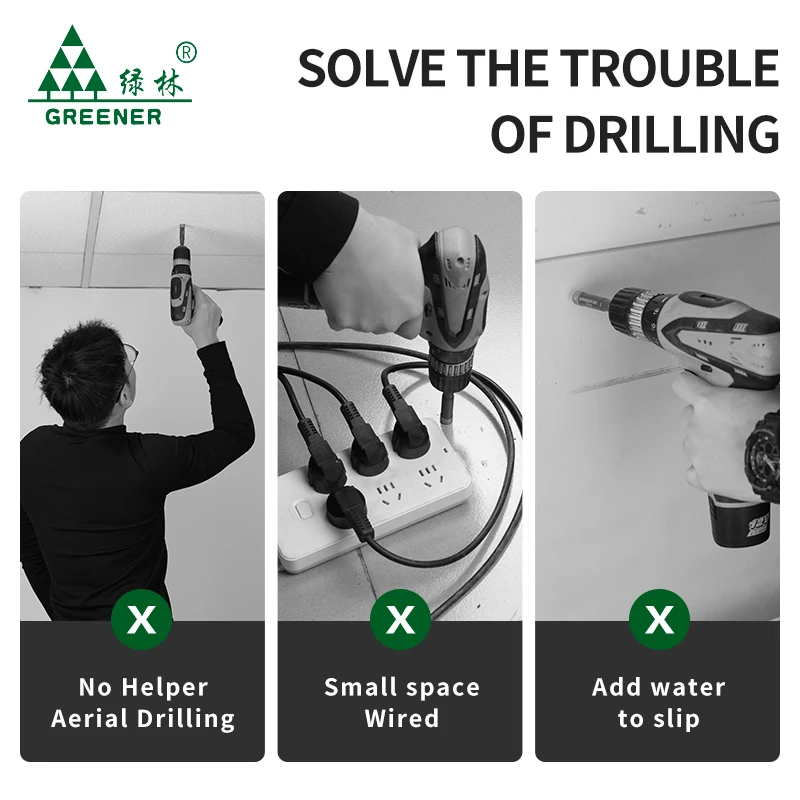 绿林 ®
GREENER

SOLVE THE TROUBLE OF DRILLING

X
No Helper
Aerial Drilling

X
Small space
Wired

X
Add water
to slip