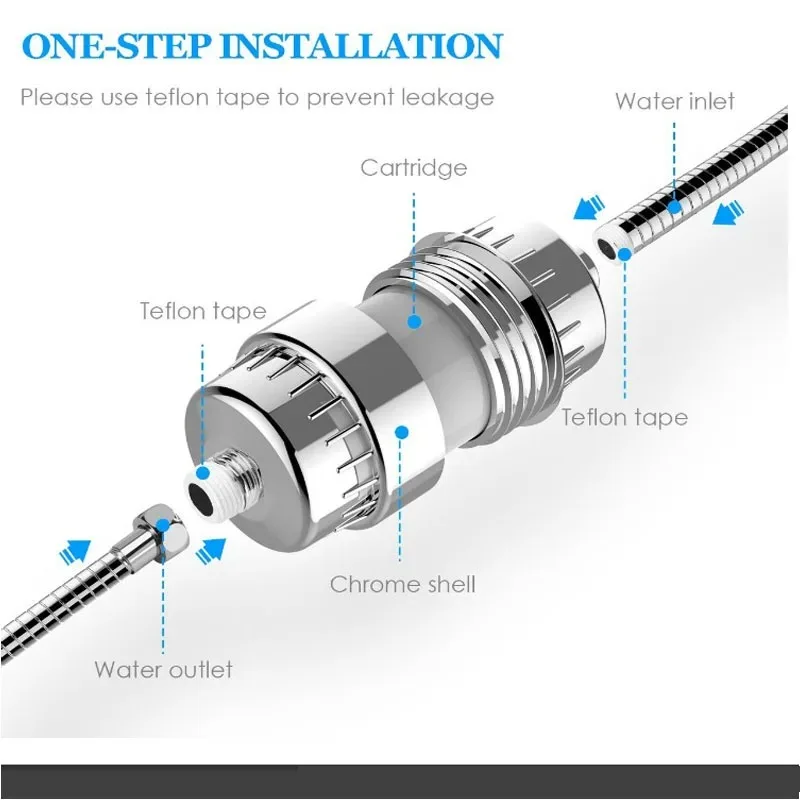 ONE-STEP INSTALLATION

Please use teflon tape to prevent leakage

Water inlet

Cartridge

Teflon tape

Teflon tape

Chrome shell

Water outlet