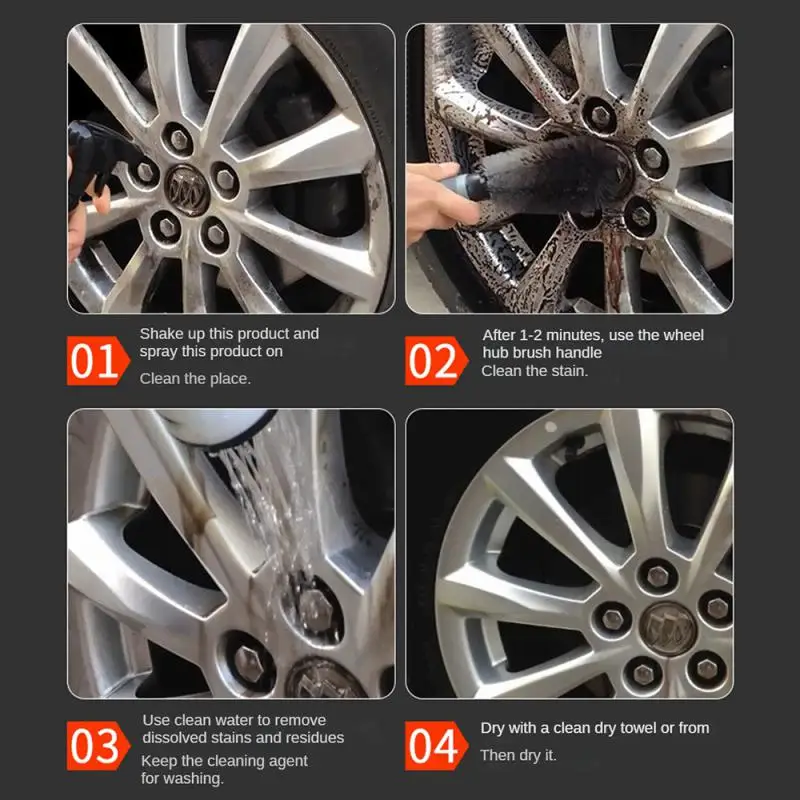 01
Shake up this product and spray this product on
Clean the place.

02
After 1-2 minutes, use the wheel hub brush handle
Clean the stain.

03
Use clean water to remove dissolved stains and residues
Keep the cleaning agent for washing.

04
Dry with a clean dry towel or from
Then dry it.