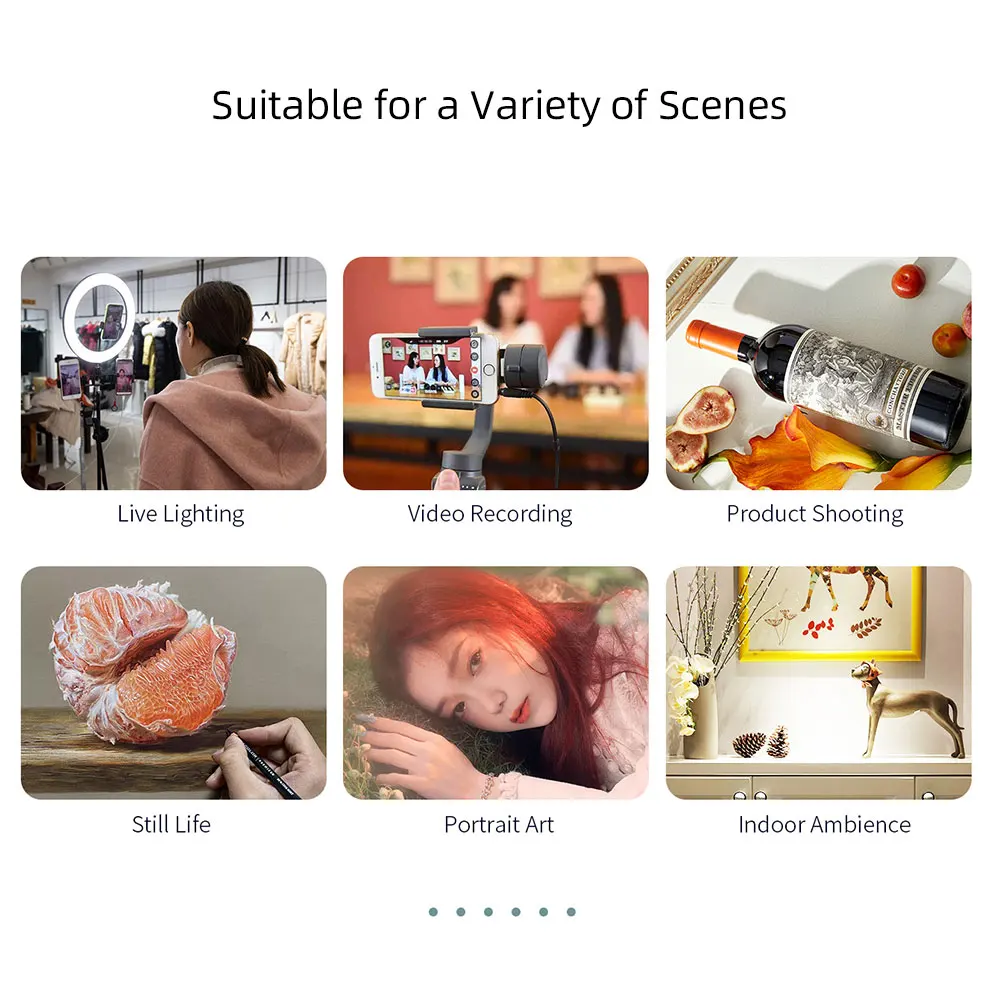 Suitable for a Variety of Scenes

Live Lighting

Video Recording

Product Shooting

Still Life

Portrait Art

Indoor Ambience