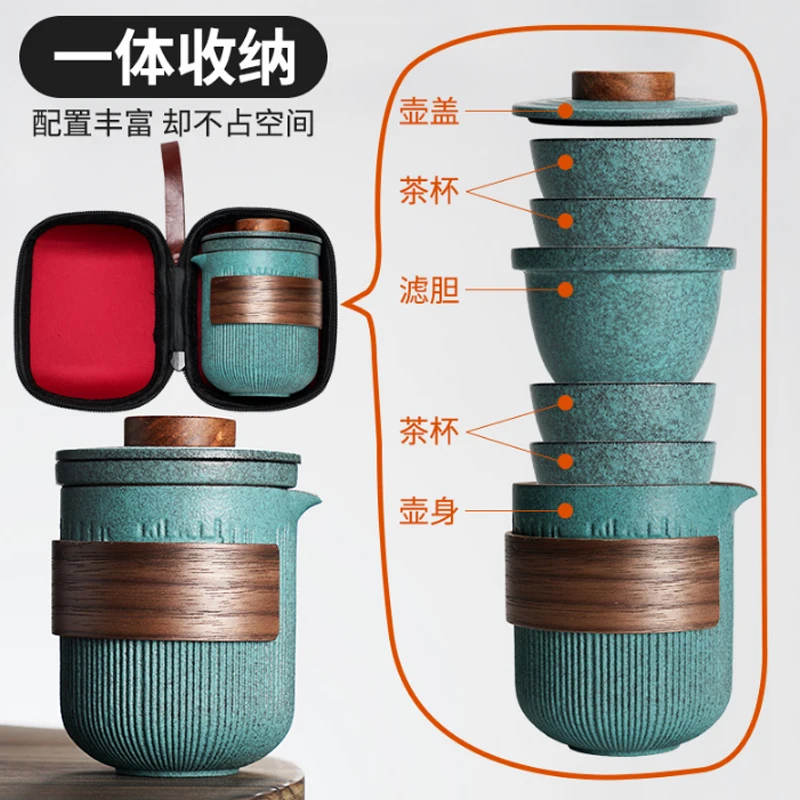 一体收纳
配置丰富 却不占空间

壶盖
茶杯
滤胆
茶杯
壶身