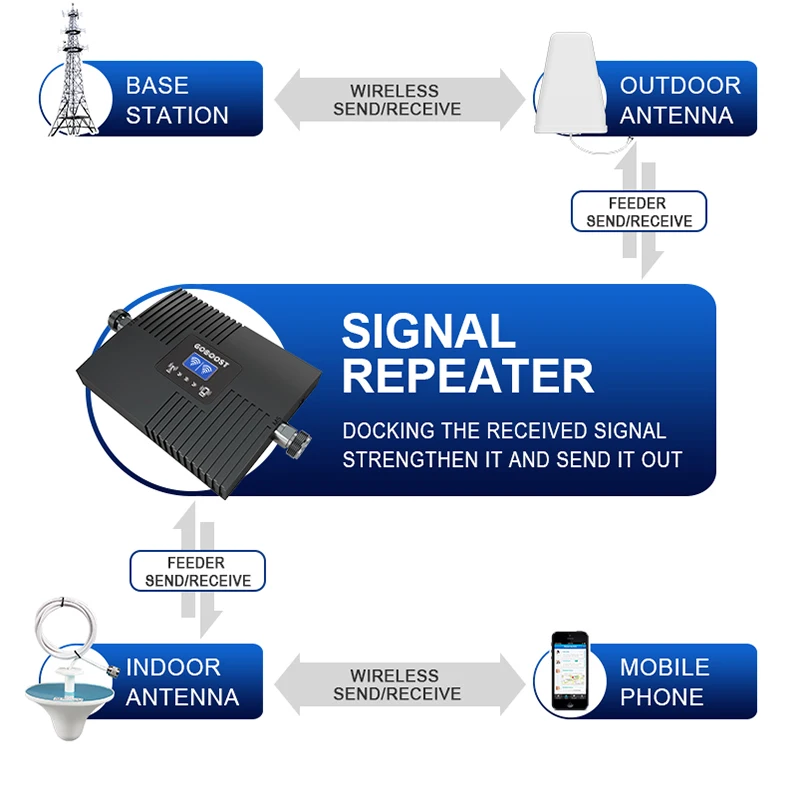 BASE STATION

WIRELESS SEND/RECEIVE

OUTDOOR ANTENNA

FEEDER SEND/RECEIVE

GOBOOST

SIGNAL REPEATER

DOCKING THE RECEIVED SIGNAL STRENGTHEN IT AND SEND IT OUT

FEEDER SEND/RECEIVE

INDOOR ANTENNA

WIRELESS SEND/RECEIVE

MOBILE PHONE