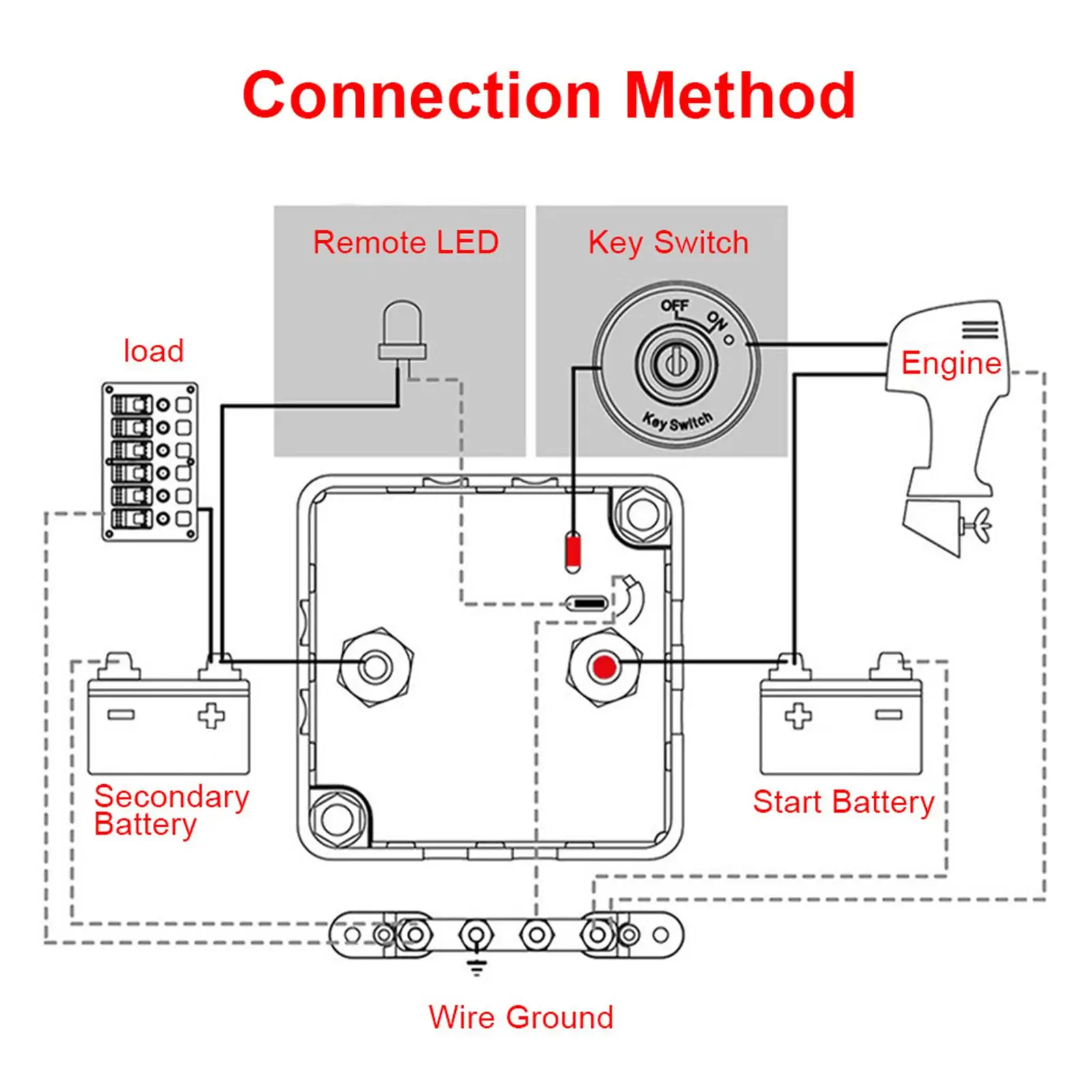 Connection Method

Remote LED

Key Switch

OFF
ON
Key Switch

load

Engine

Secondary Battery

Start Battery

Wire Ground