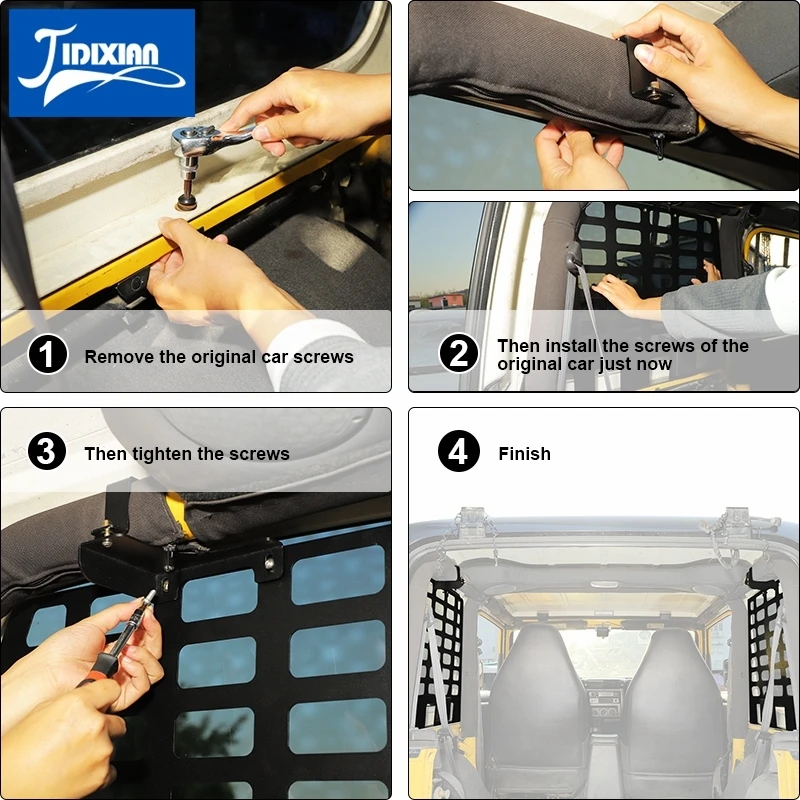 JIDIXIAN

1 Remove the original car screws

2 Then install the screws of the original car just now

3 Then tighten the screws

4 Finish