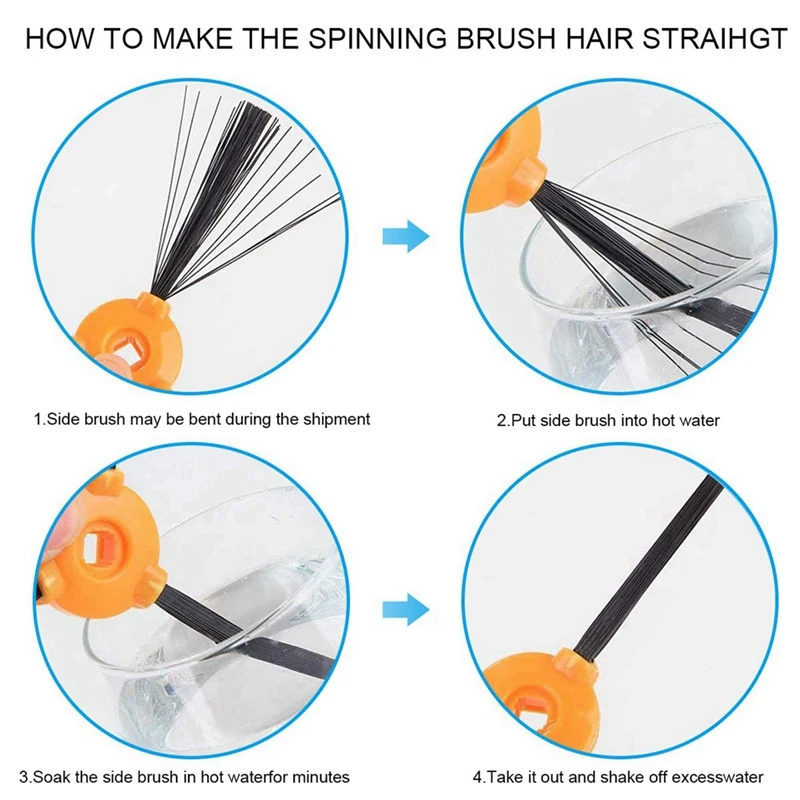 HOW TO MAKE THE SPINNING BRUSH HAIR STRAIHGT

1.Side brush may be bent during the shipment

2.Put side brush into hot water

3.Soak the side brush in hot waterfor minutes

4.Take it out and shake off excesswater