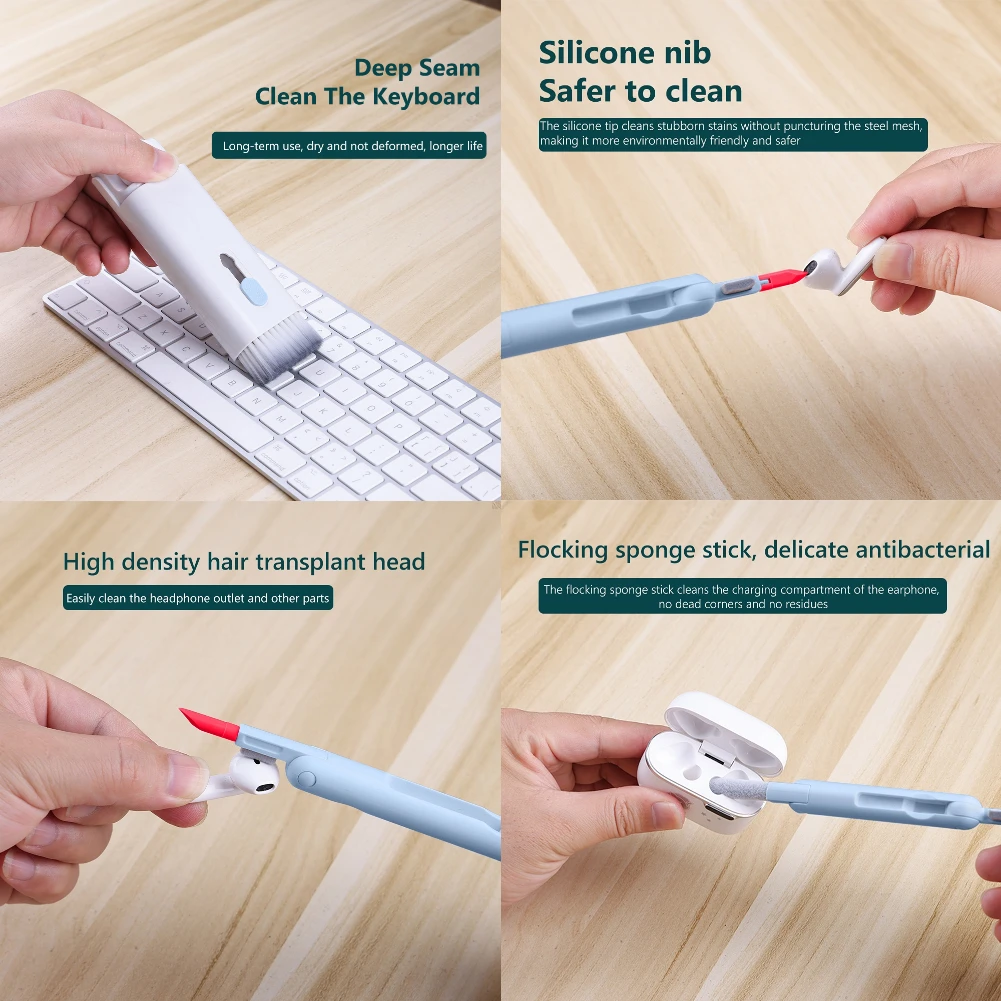 Deep Seam
Clean The Keyboard

Long-term use, dry and not deformed, longer life

Silicone nib
Safer to clean

The silicone tip cleans stubborn stains without puncturing the steel mesh, making it more environmentally friendly and safer

High density hair transplant head

Easily clean the headphone outlet and other parts

Flocking sponge stick, delicate antibacterial

The flocking sponge stick cleans the charging compartment of the earphone, no dead corners and no residues